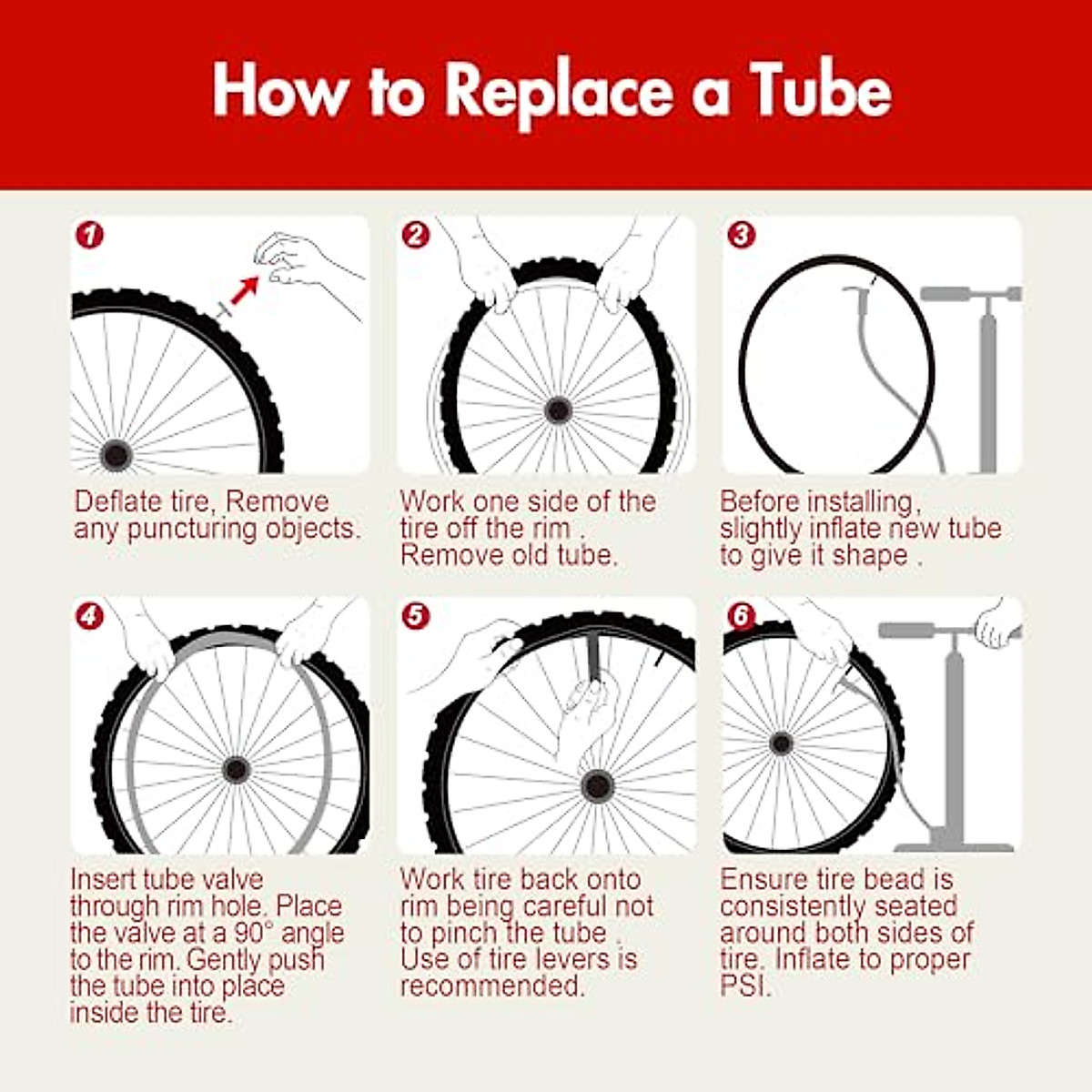 How to Replace a Tube

1
Deflate tire, Remove any puncturing objects.

2
Work one side of the tire off the rim . Remove old tube.

3
Before installing, slightly inflate new tube to give it shape .

4
Insert tube valve through rim hole. Place the valve at a 90° angle to the rim. Gently push the tube into place inside the tire.

5
Work tire back onto rim being careful not to pinch the tube . Use of tire levers is recommended.

6
Ensure tire bead is consistently seated around both sides of tire. Inflate to proper PSI.