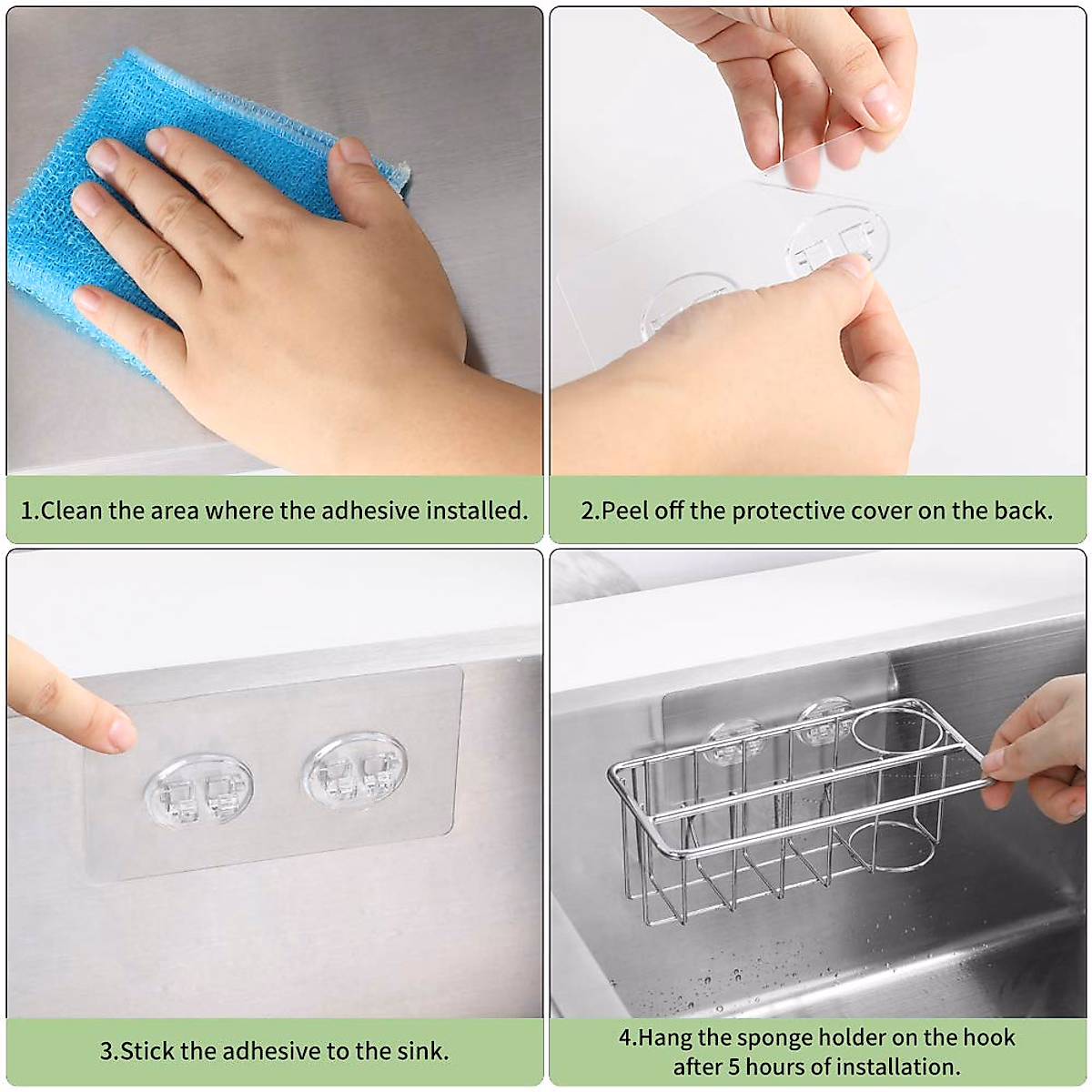 1.Clean the area where the adhesive installed.

2.Peel off the protective cover on the back.

3.Stick the adhesive to the sink.

4.Hang the sponge holder on the hook after 5 hours of installation.