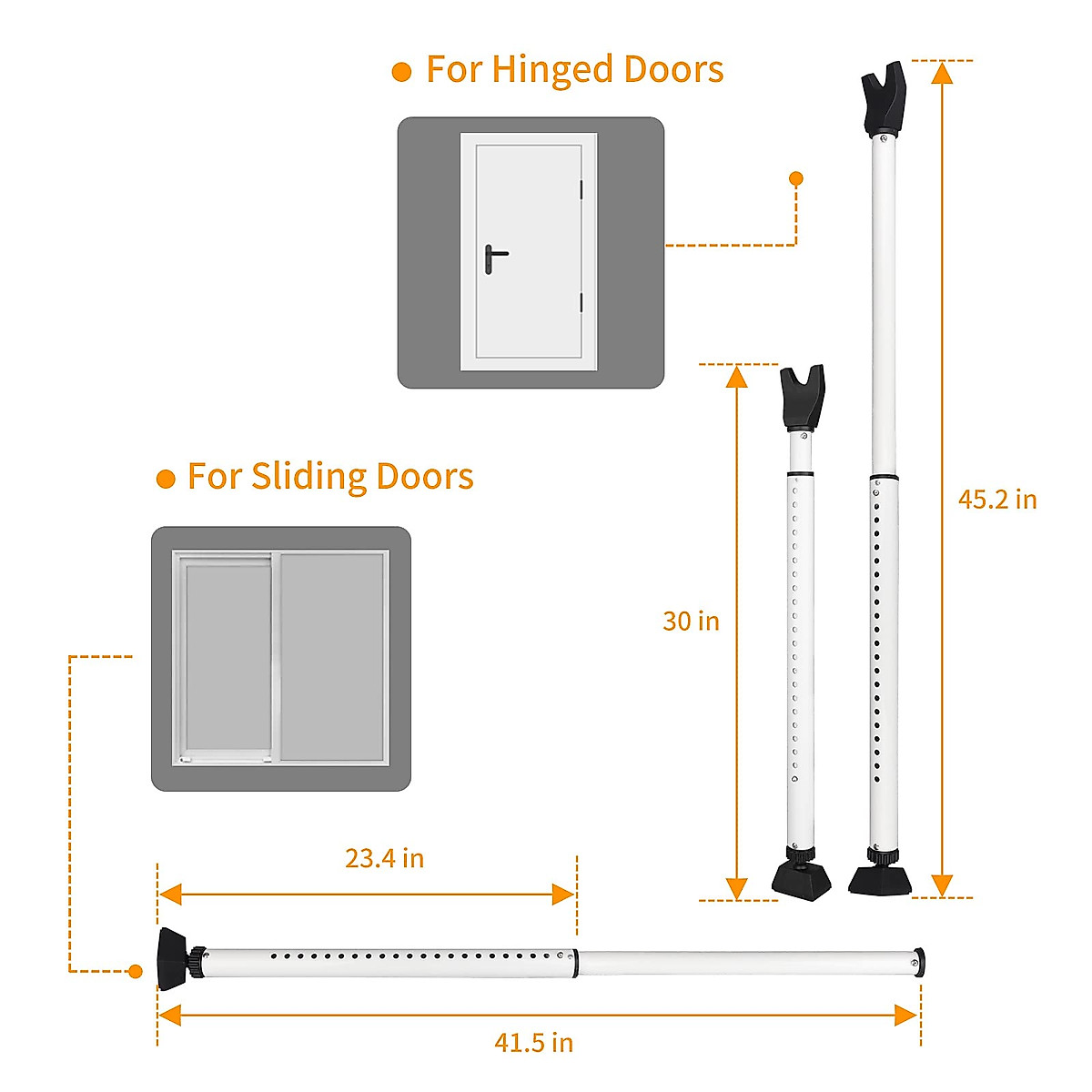 For Hinged Doors

45.2 in

30 in

For Sliding Doors

23.4 in

41.5 in