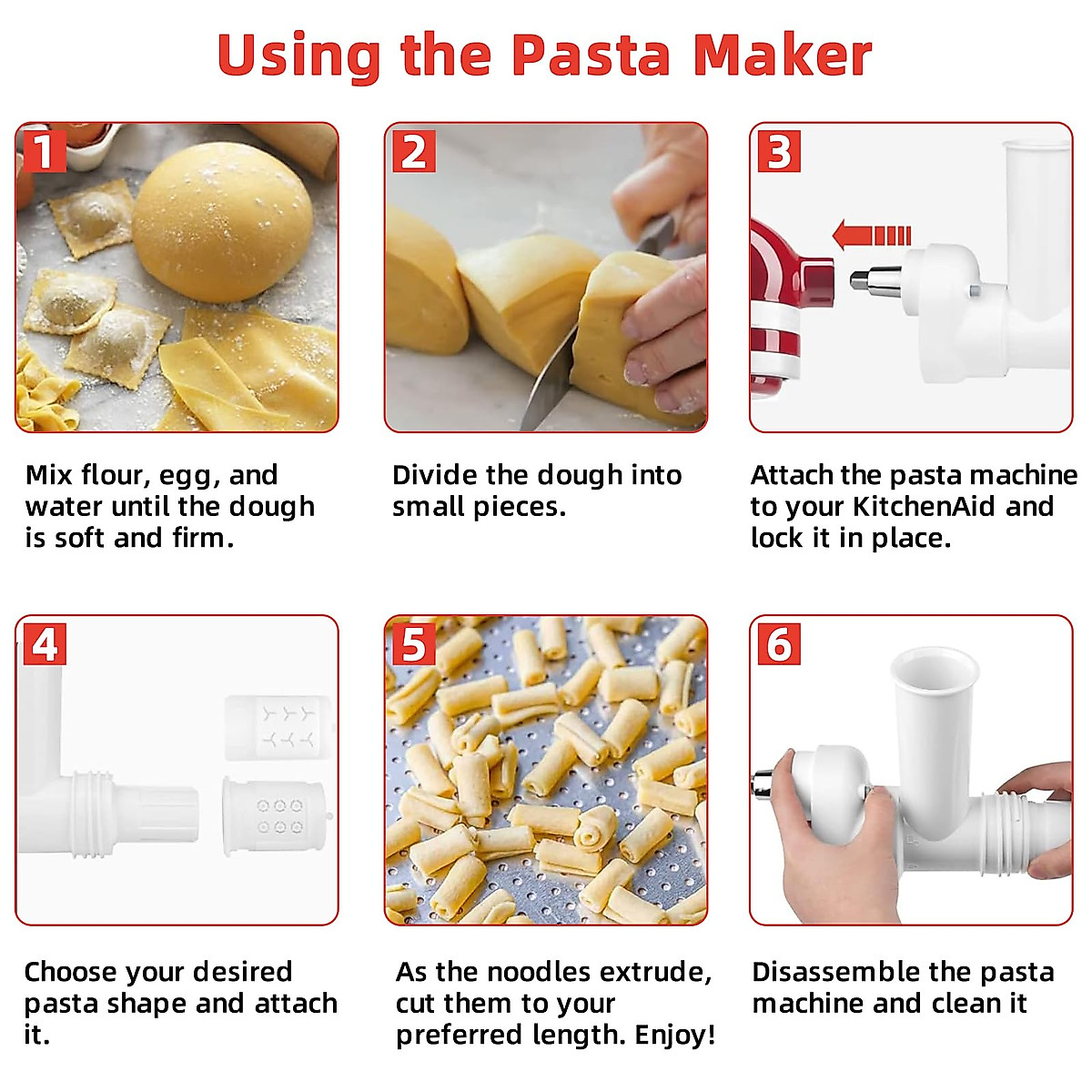 Using the Pasta Maker

1

Mix flour, egg, and water until the dough is soft and firm.

2

Divide the dough into small pieces.

3

Attach the pasta machine to your KitchenAid and lock it in place.

4

Choose your desired pasta shape and attach it.

5

As the noodles extrude, cut them to your preferred length. Enjoy!

6

Disassemble the pasta machine and clean it