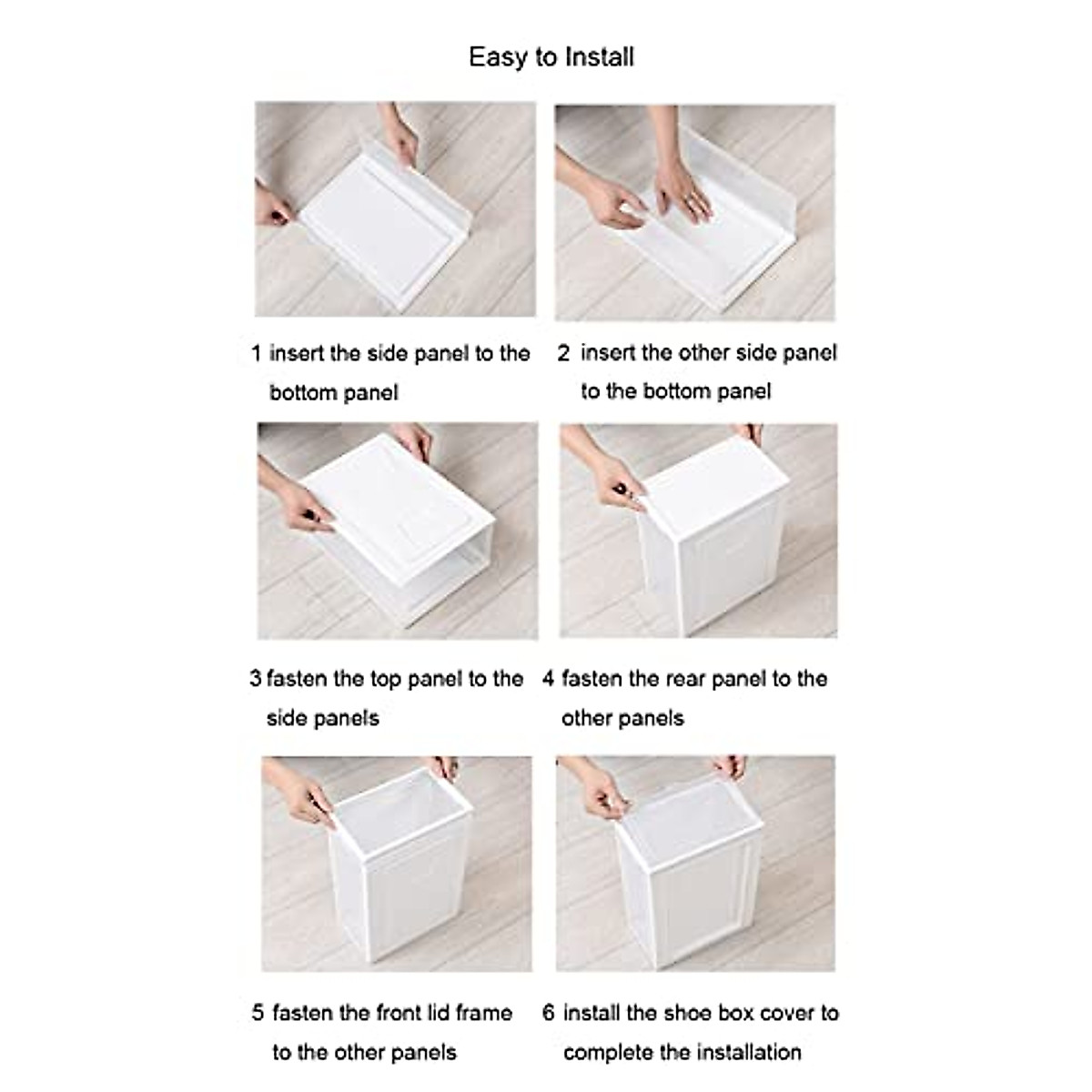 Easy to Install

1 insert the side panel to the bottom panel

2 insert the other side panel to the bottom panel

3 fasten the top panel to the side panels

4 fasten the rear panel to the other panels

5 fasten the front lid frame to the other panels

6 install the shoe box cover to complete the installation