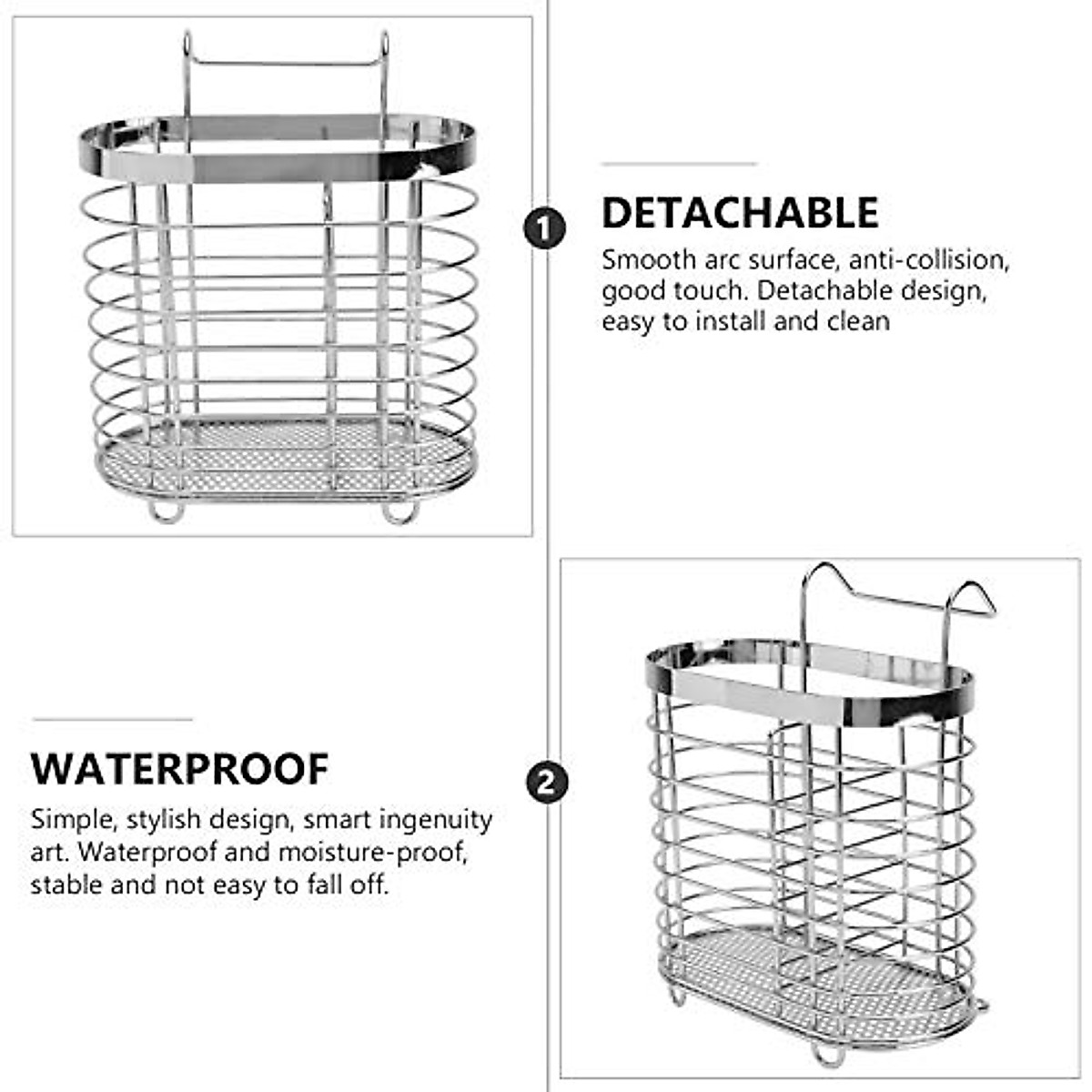 1

DETACHABLE

Smooth arc surface, anti-collision, good touch. Detachable design, easy to install and clean

WATERPROOF

Simple, stylish design, smart ingenuity art. Waterproof and moisture-proof, stable and not easy to fall off.

2