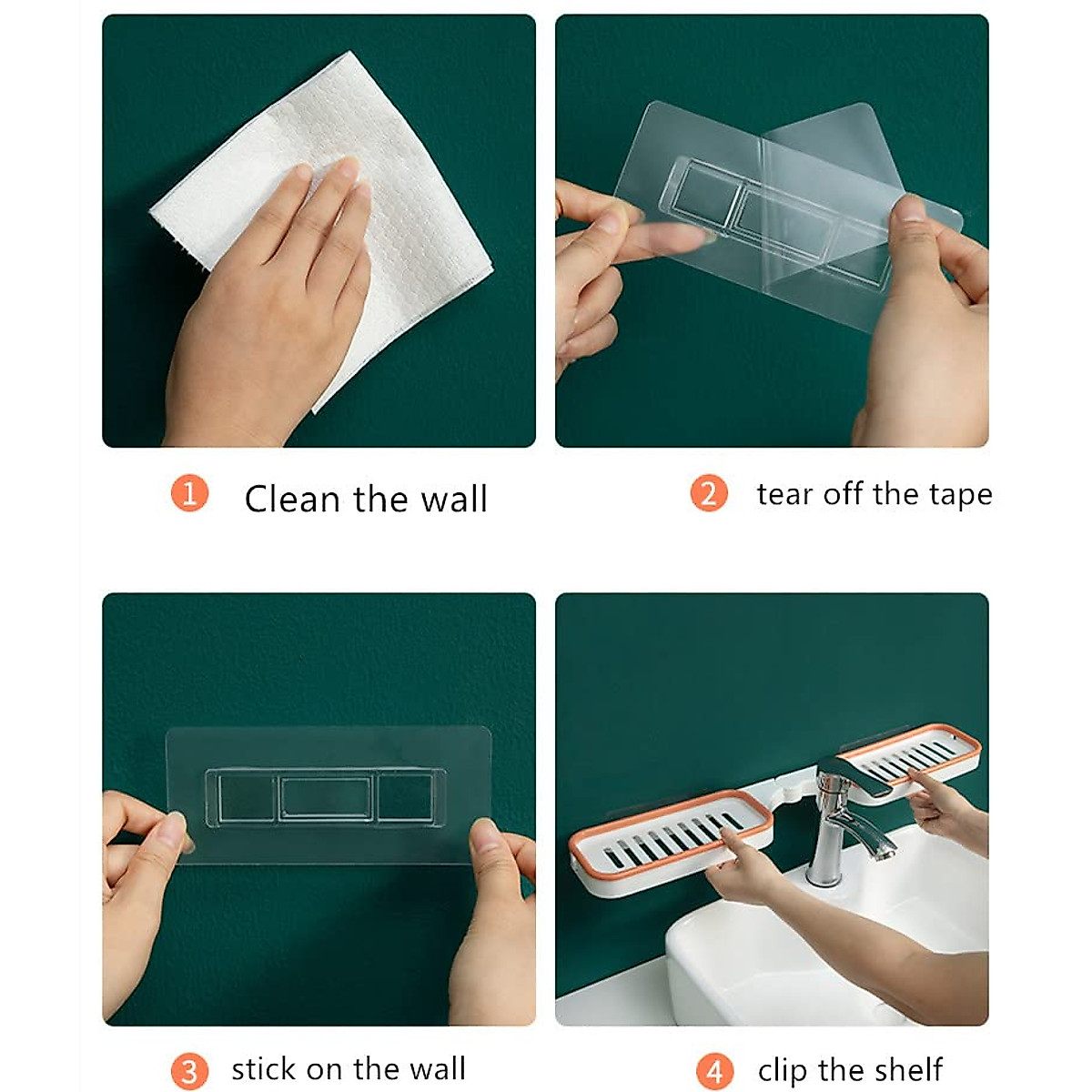 1 Clean the wall

2 tear off the tape

3 stick on the wall

4 clip the shelf