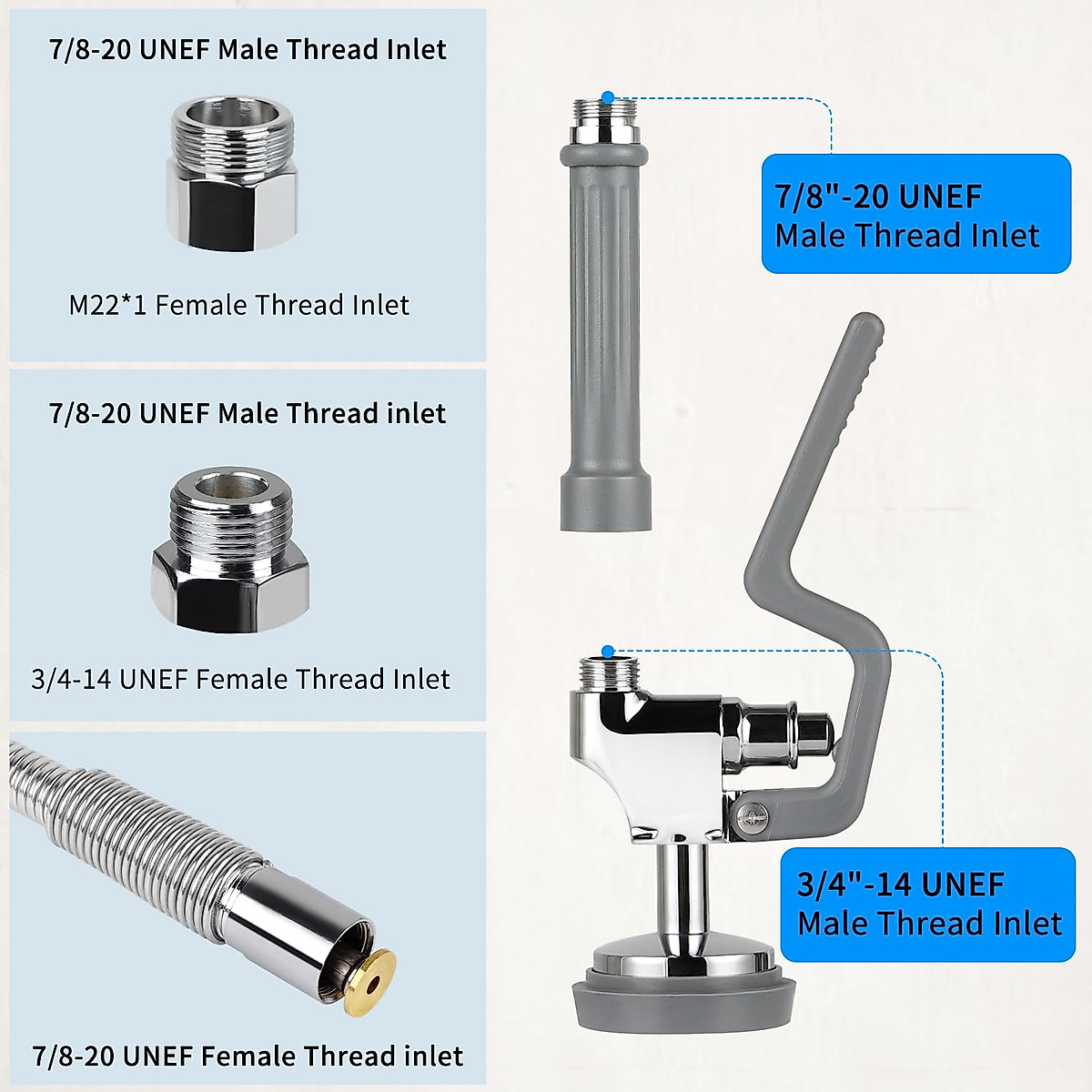 7/8-20 UNEF Male Thread Inlet

M22*1 Female Thread Inlet

7/8-20 UNEF Male Thread inlet

3/4-14 UNEF Female Thread Inlet

7/8-20 UNEF Female Thread inlet

7/8"-20 UNEF
Male Thread Inlet

3/4"-14 UNEF
Male Thread Inlet