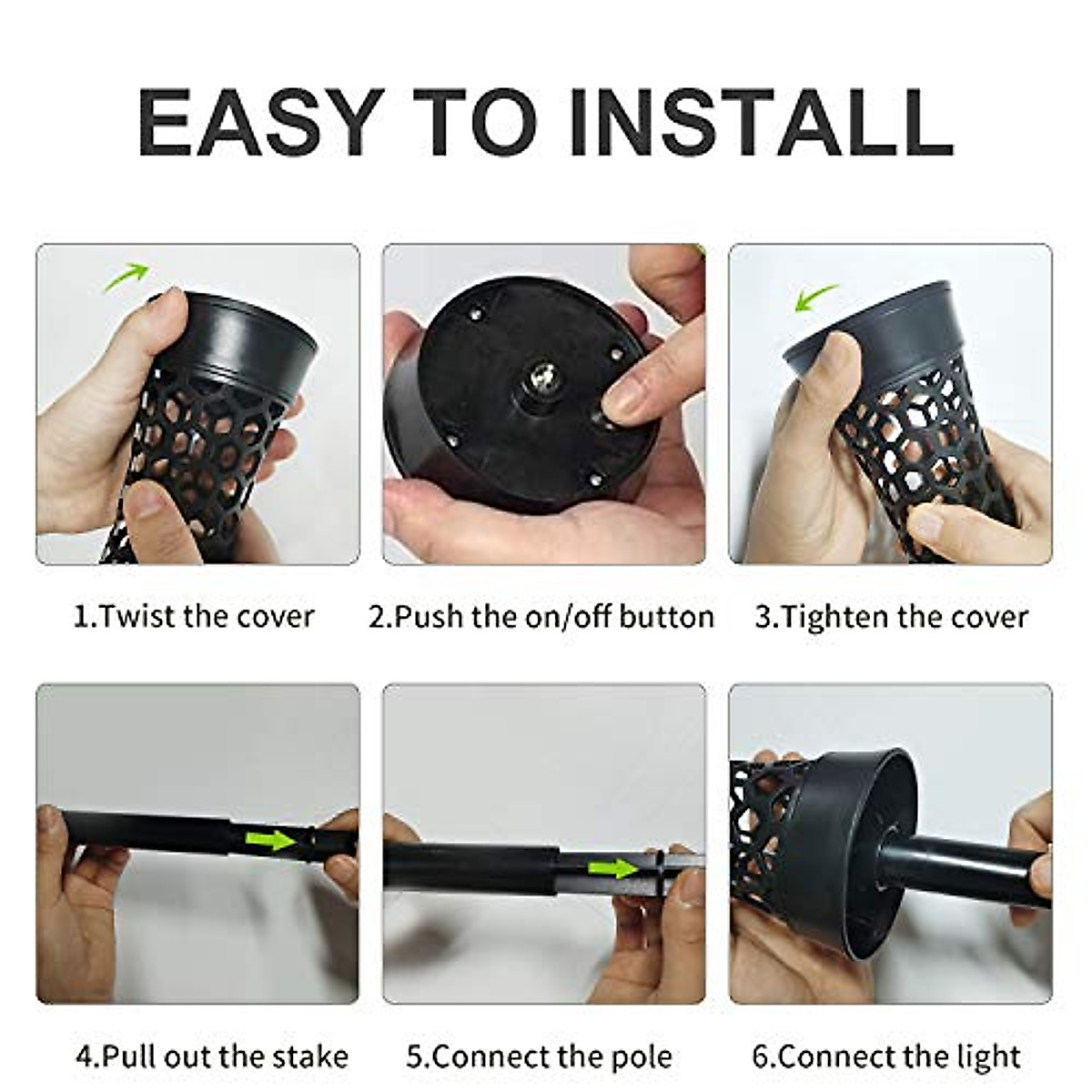 EASY TO INSTALL

1.Twist the cover

2.Push the on/off button

3.Tighten the cover

4.Pull out the stake

5.Connect the pole

6.Connect the light