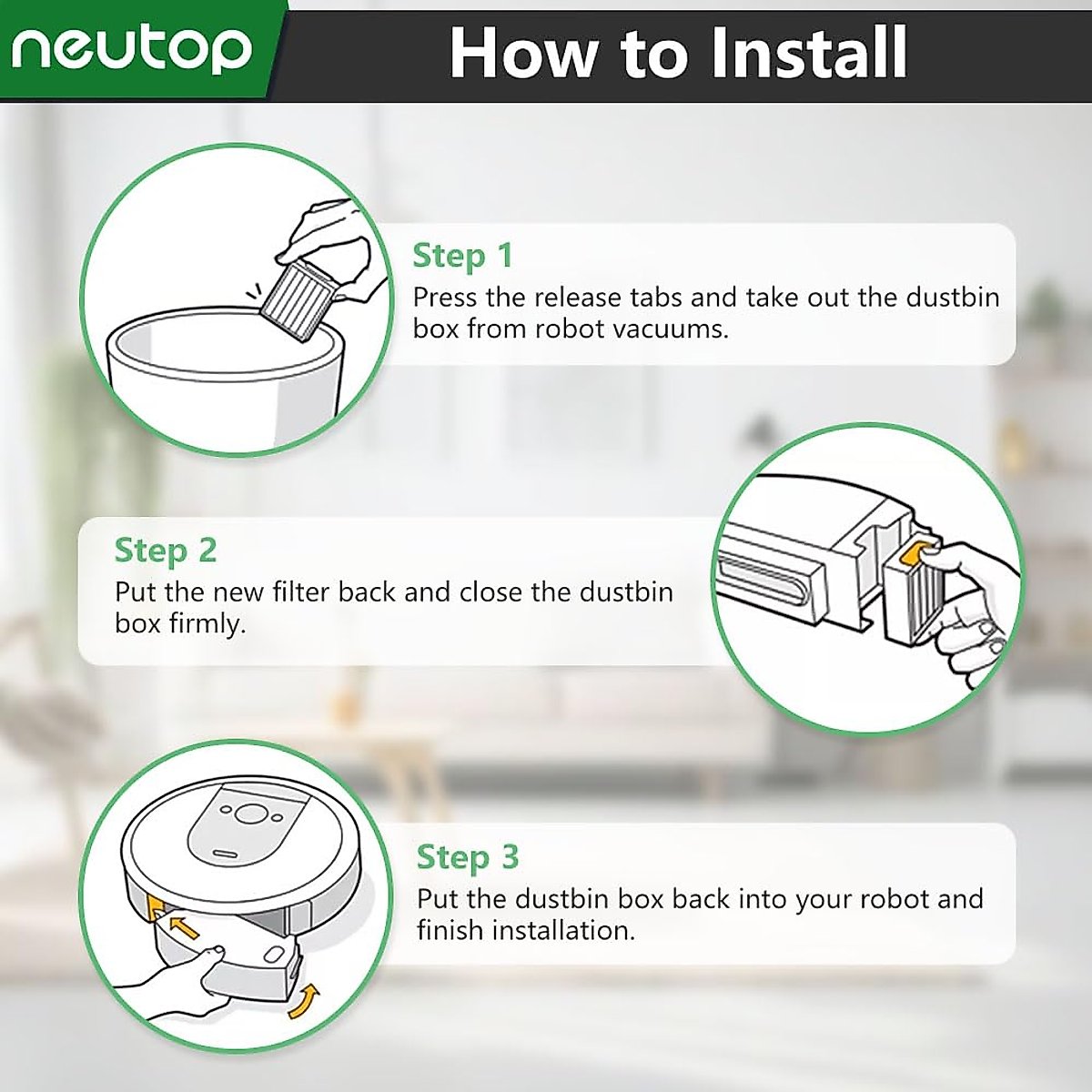 neutop

How to Install

Step 1
Press the release tabs and take out the dustbin box from robot vacuums.

Step 2
Put the new filter back and close the dustbin box firmly.

Step 3
Put the dustbin box back into your robot and finish installation.