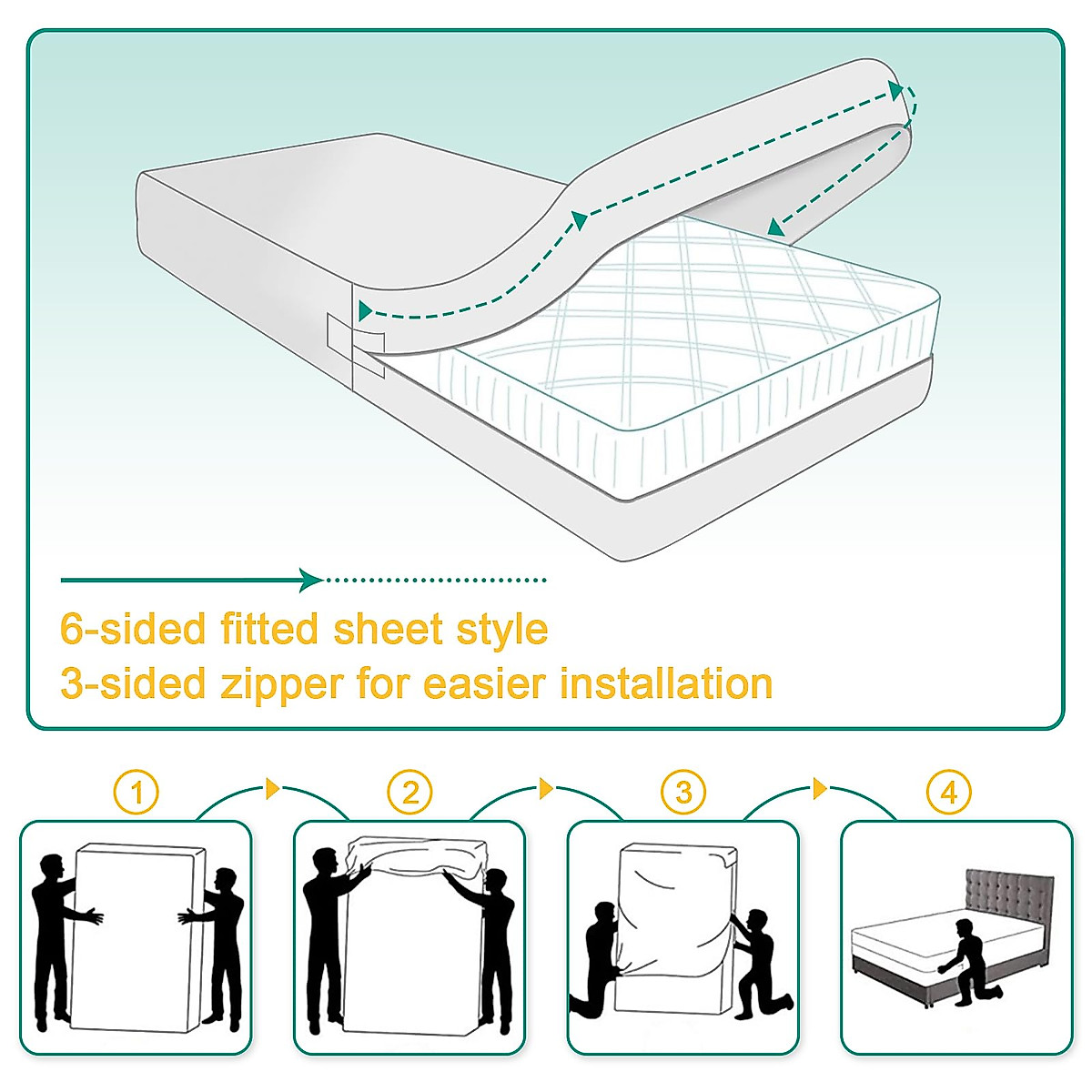 6-sided fitted sheet style
3-sided zipper for easier installation

1
2
3
4