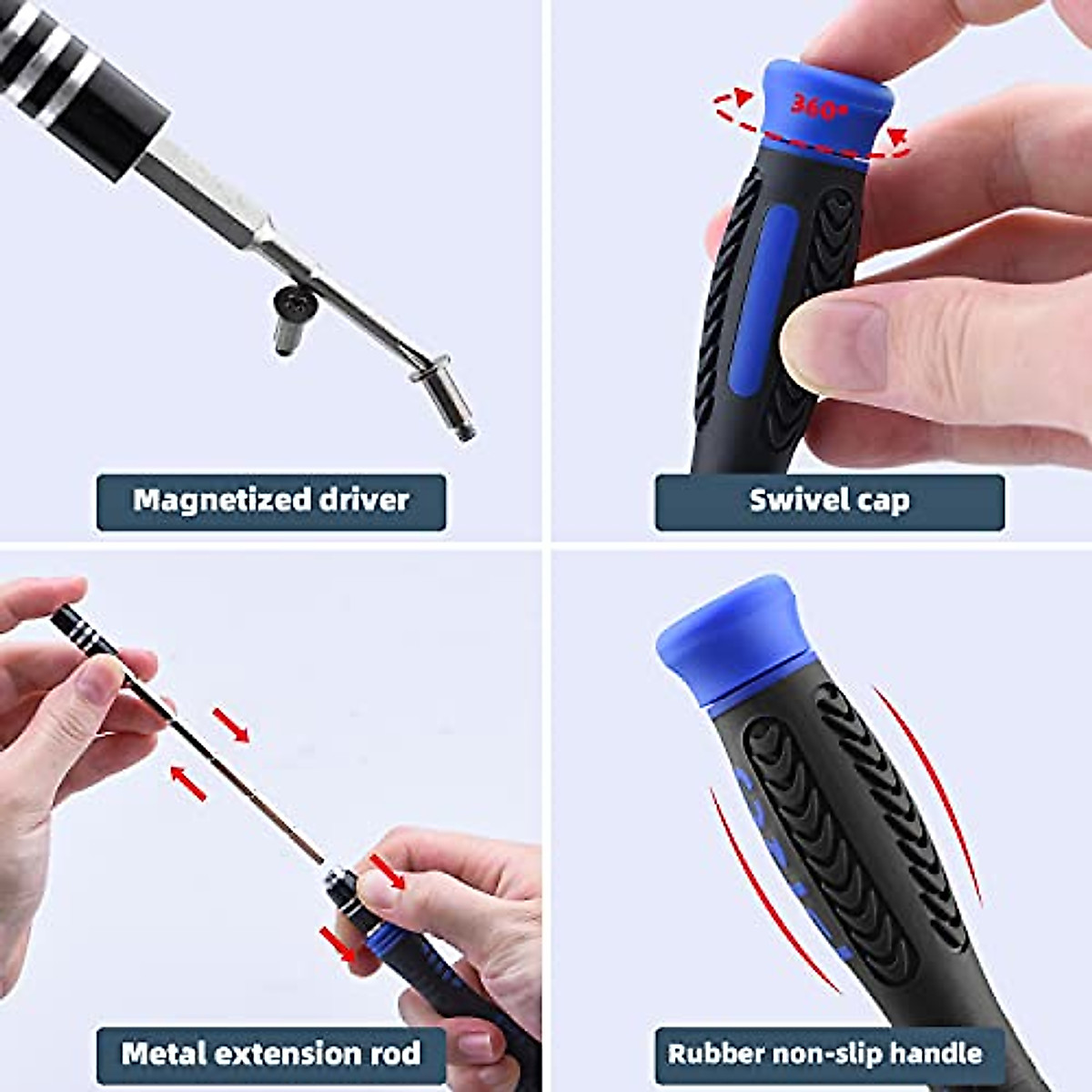 Magnetized driver

360°

Swivel cap

Metal extension rod

Rubber non-slip handle