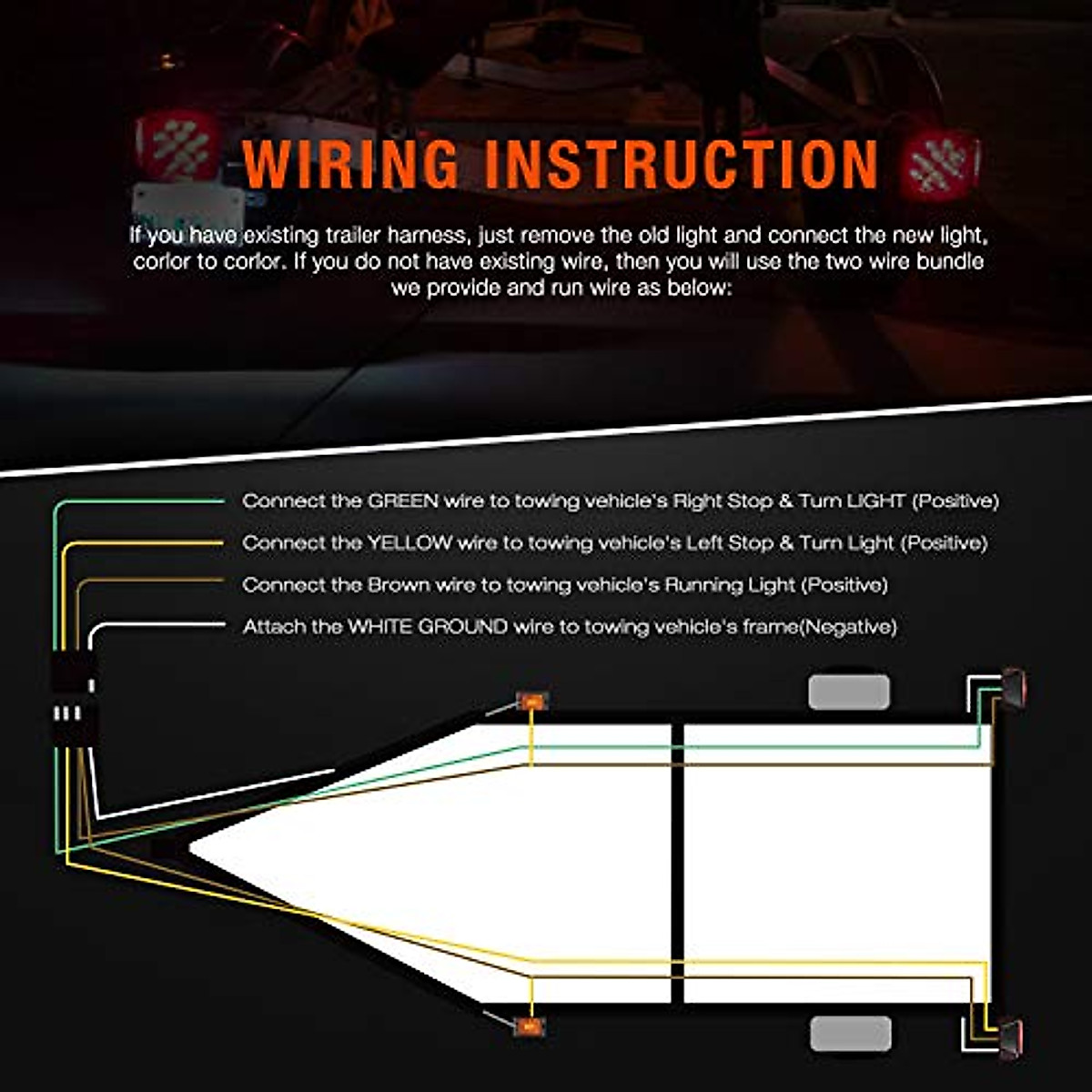 WIRING INSTRUCTION

If you have existing trailer harness, just remove the old light and connect the new light, corlor to corlor. If you do not have existing wire, then you will use the two wire bundle we provide and run wire as below:

Connect the GREEN wire to towing vehicle's Right Stop & Turn LIGHT (Positive)

Connect the YELLOW wire to towing vehicle's Left Stop & Turn Light (Positive)

Connect the Brown wire to towing vehicle's Running Light (Positive)

Attach the WHITE GROUND wire to towing vehicle's frame(Negative)