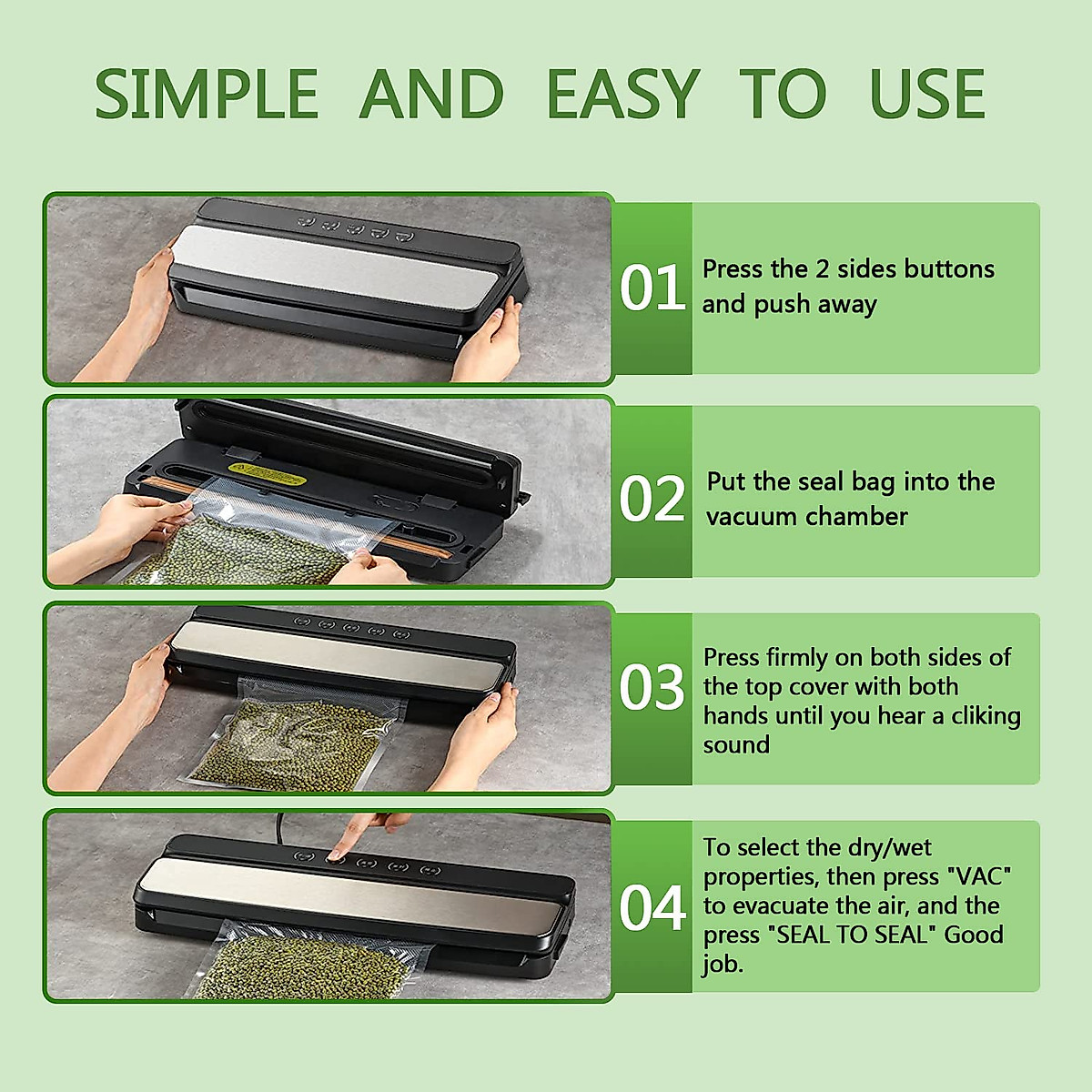 SIMPLE AND EASY TO USE

01 Press the 2 sides buttons and push away

02 Put the seal bag into the vacuum chamber

03 Press firmly on both sides of the top cover with both hands until you hear a cliking sound

04 To select the dry/wet properties, then press "VAC" to evacuate the air, and the press "SEAL TO SEAL" Good job.