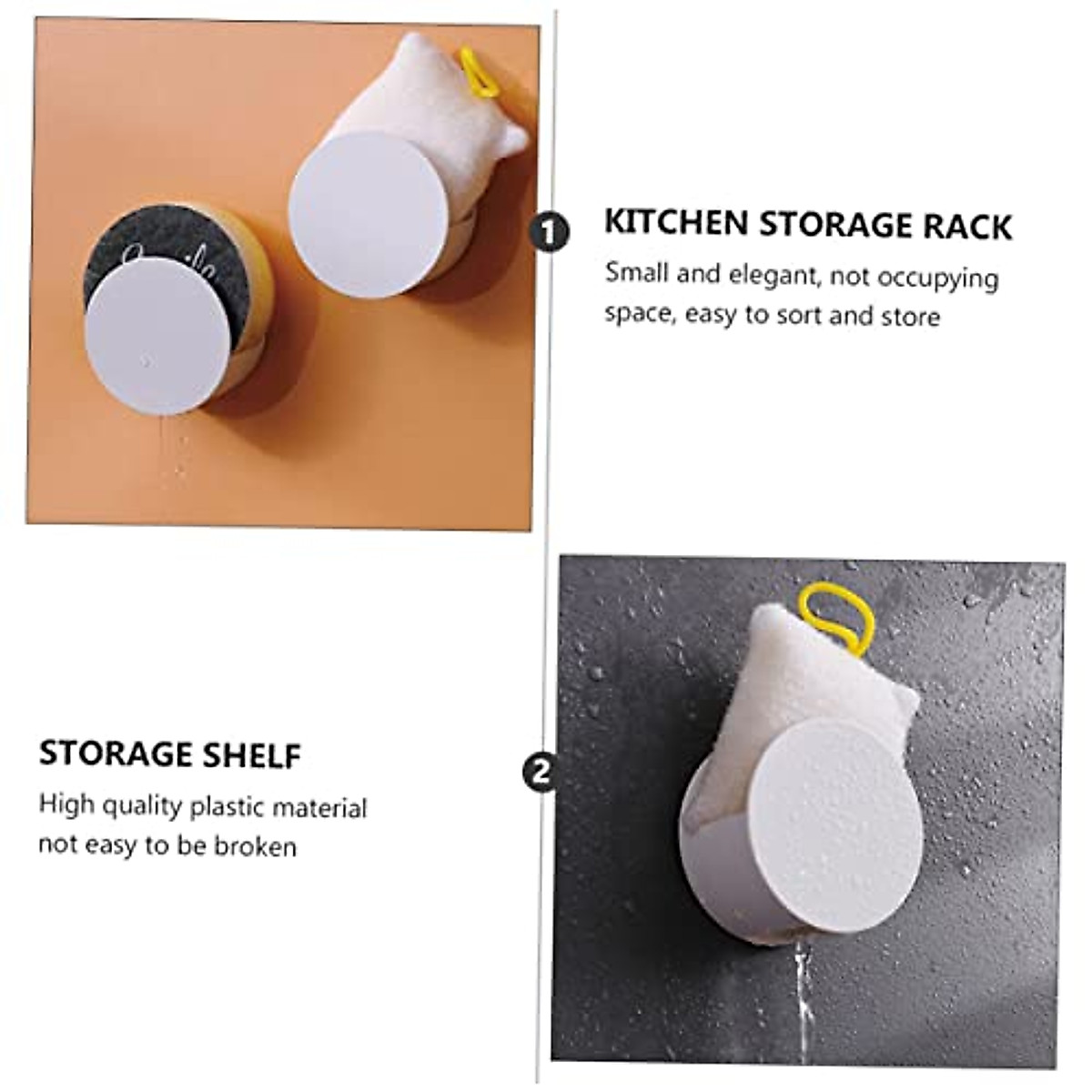 1
KITCHEN STORAGE RACK
Small and elegant, not occupying space, easy to sort and store

STORAGE SHELF
High quality plastic material not easy to be broken

2