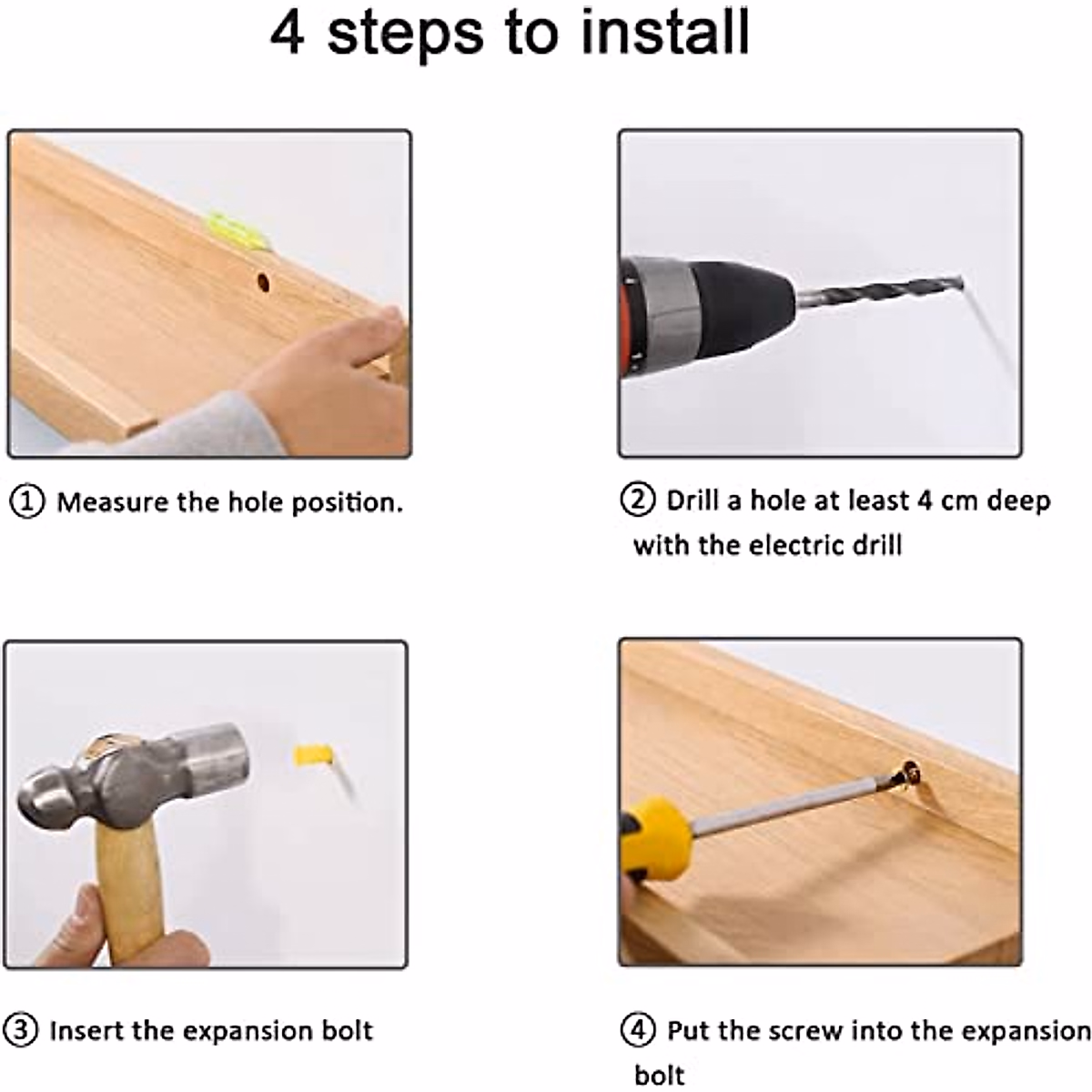 4 steps to install

① Measure the hole position.

② Drill a hole at least 4 cm deep with the electric drill

③ Insert the expansion bolt

④ Put the screw into the expansion bolt