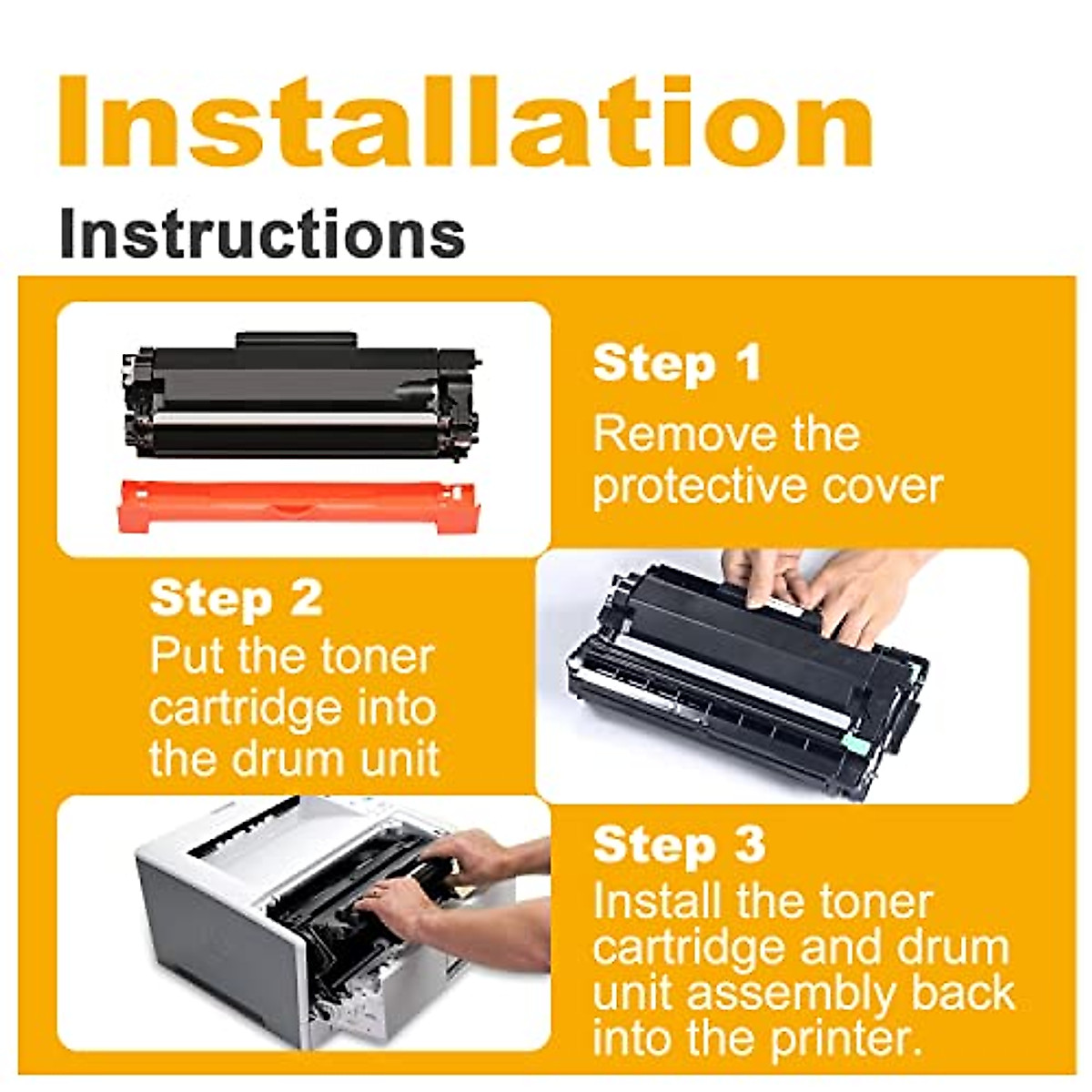 Installation
Instructions

Step 1
Remove the protective cover

Step 2
Put the toner cartridge into the drum unit

Step 3
Install the toner cartridge and drum unit assembly back into the printer.