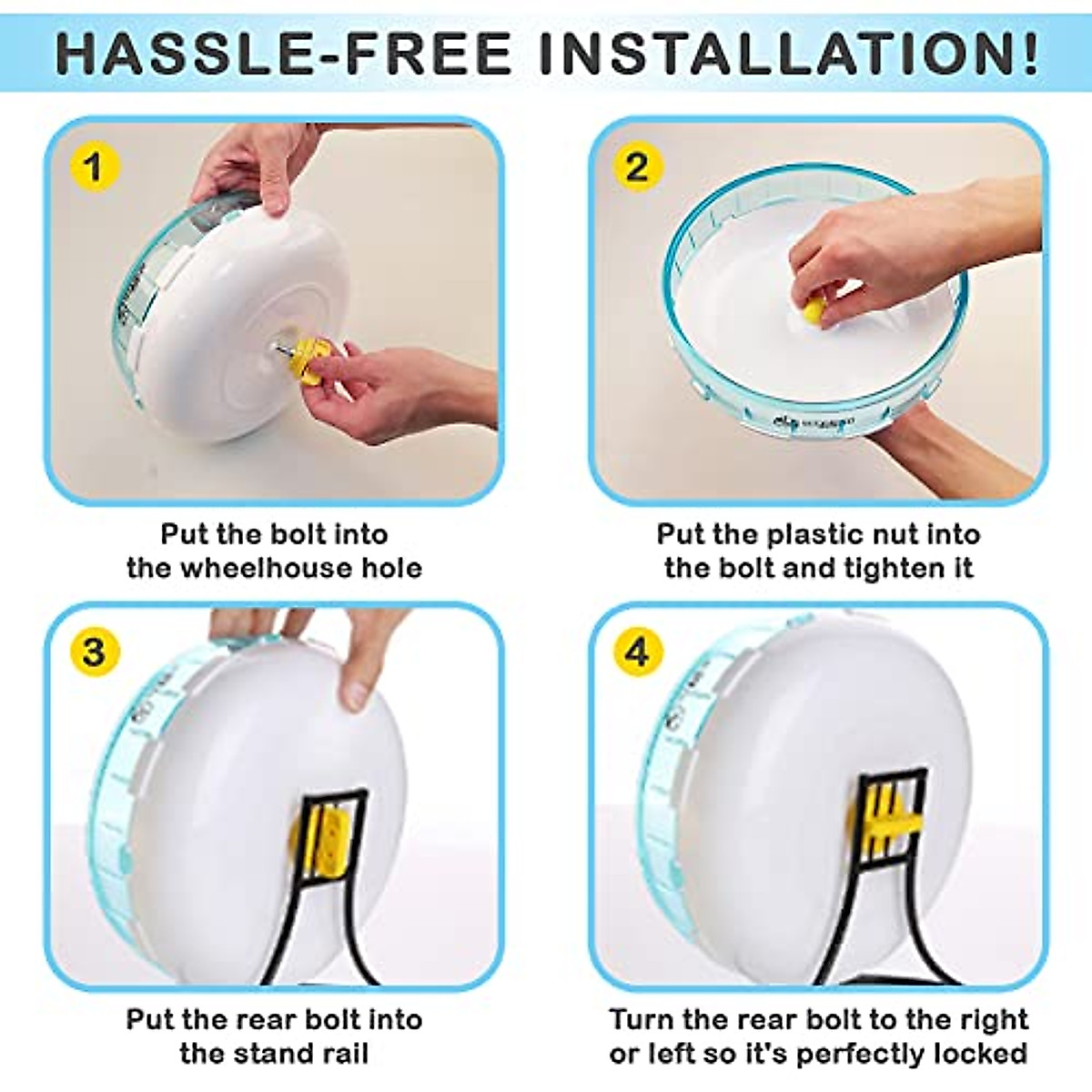 HASSLE-FREE INSTALLATION!

1

Put the bolt into the wheelhouse hole

2

Put the plastic nut into the bolt and tighten it

3

Put the rear bolt into the stand rail

4

Turn the rear bolt to the right or left so it's perfectly locked