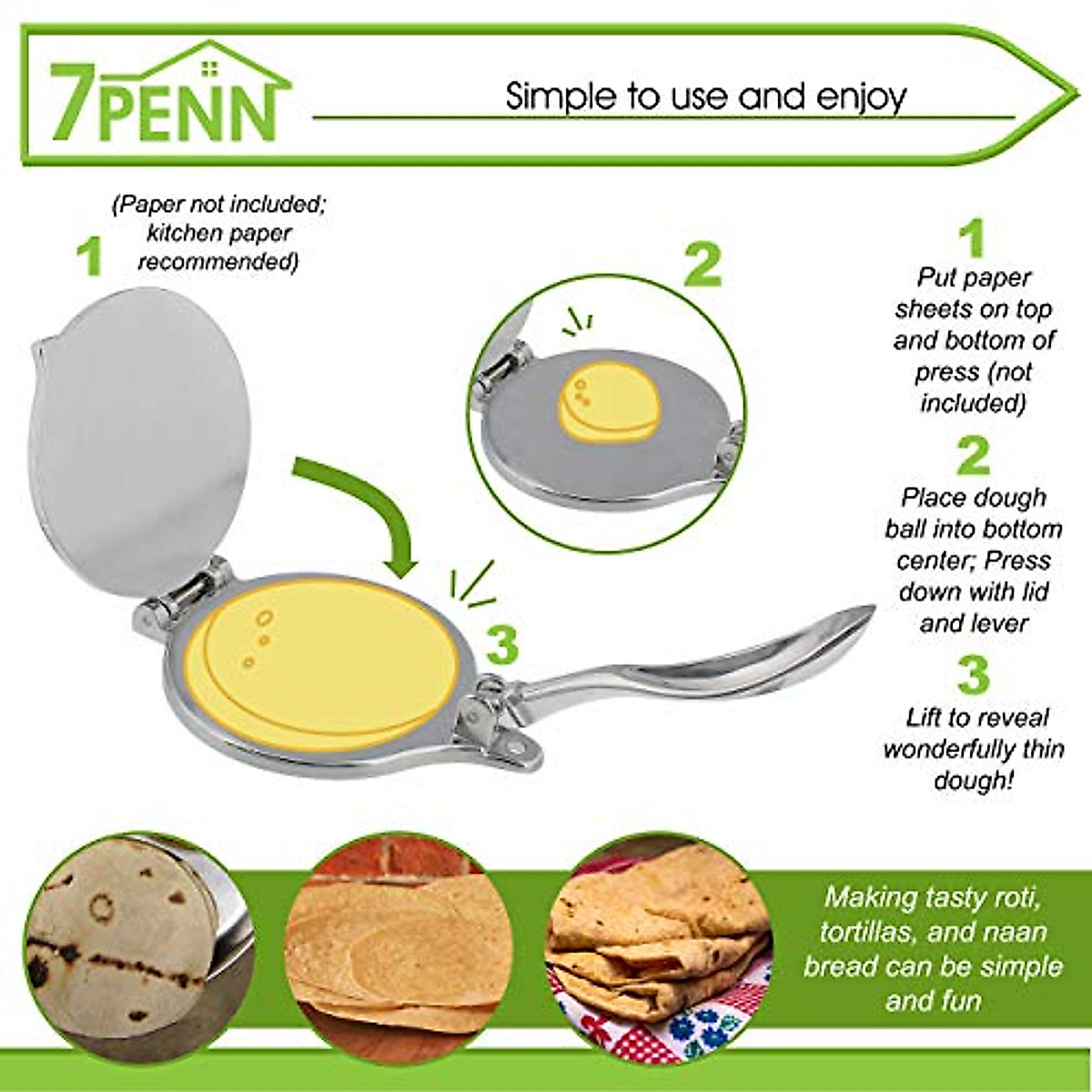 7PENN

Simple to use and enjoy

1

(Paper not included; kitchen paper recommended)

2

3

1
Put paper sheets on top and bottom of press (not included)

2
Place dough ball into bottom center; Press down with lid and lever

3
Lift to reveal wonderfully thin dough!

Making tasty roti, tortillas, and naan bread can be simple and fun