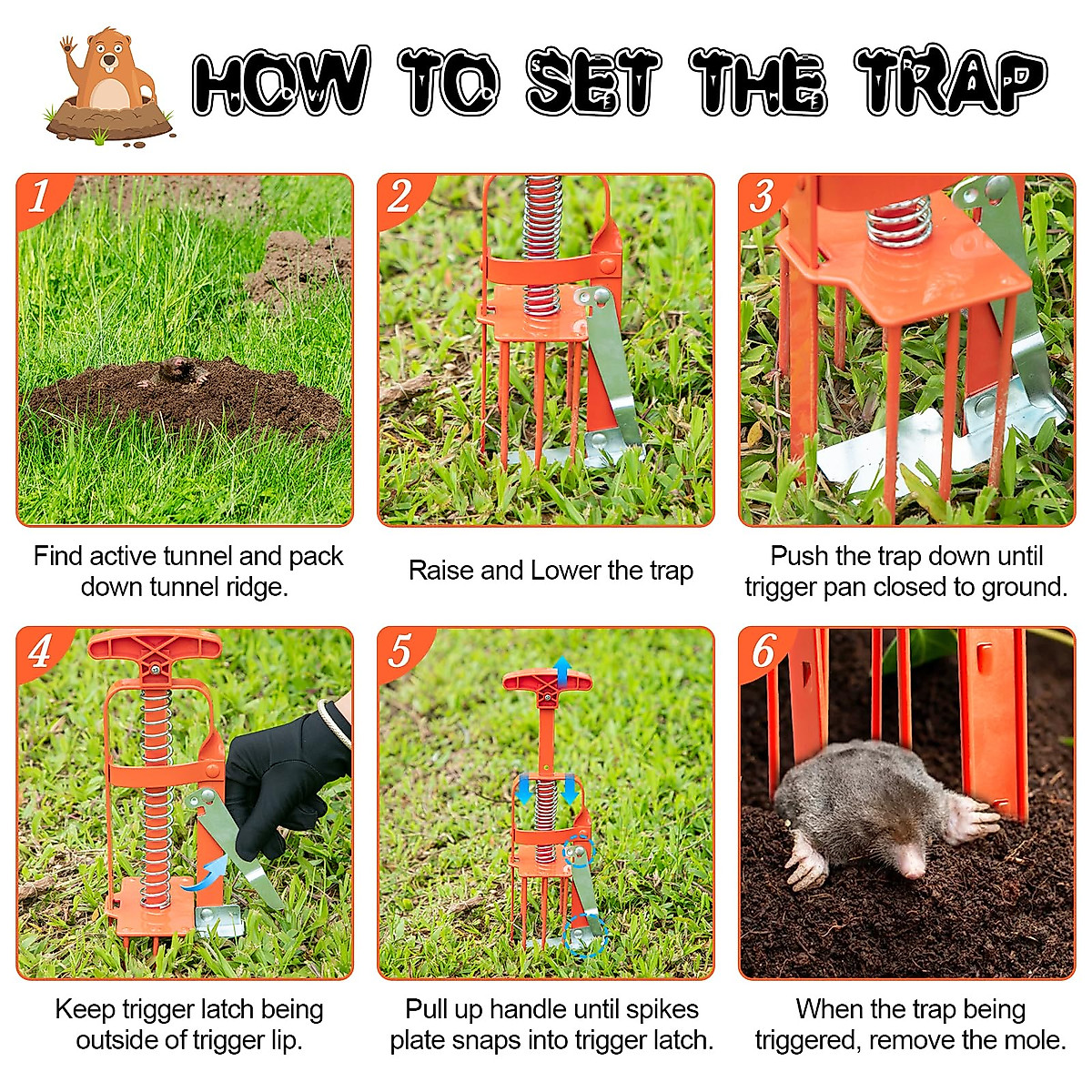 HOW TO SET THE TRAP

1

Find active tunnel and pack down tunnel ridge.

2

Raise and Lower the trap

3

Push the trap down until trigger pan closed to ground.

4

Keep trigger latch being outside of trigger lip.

5

Pull up handle until spikes plate snaps into trigger latch.

6

When the trap being triggered, remove the mole.