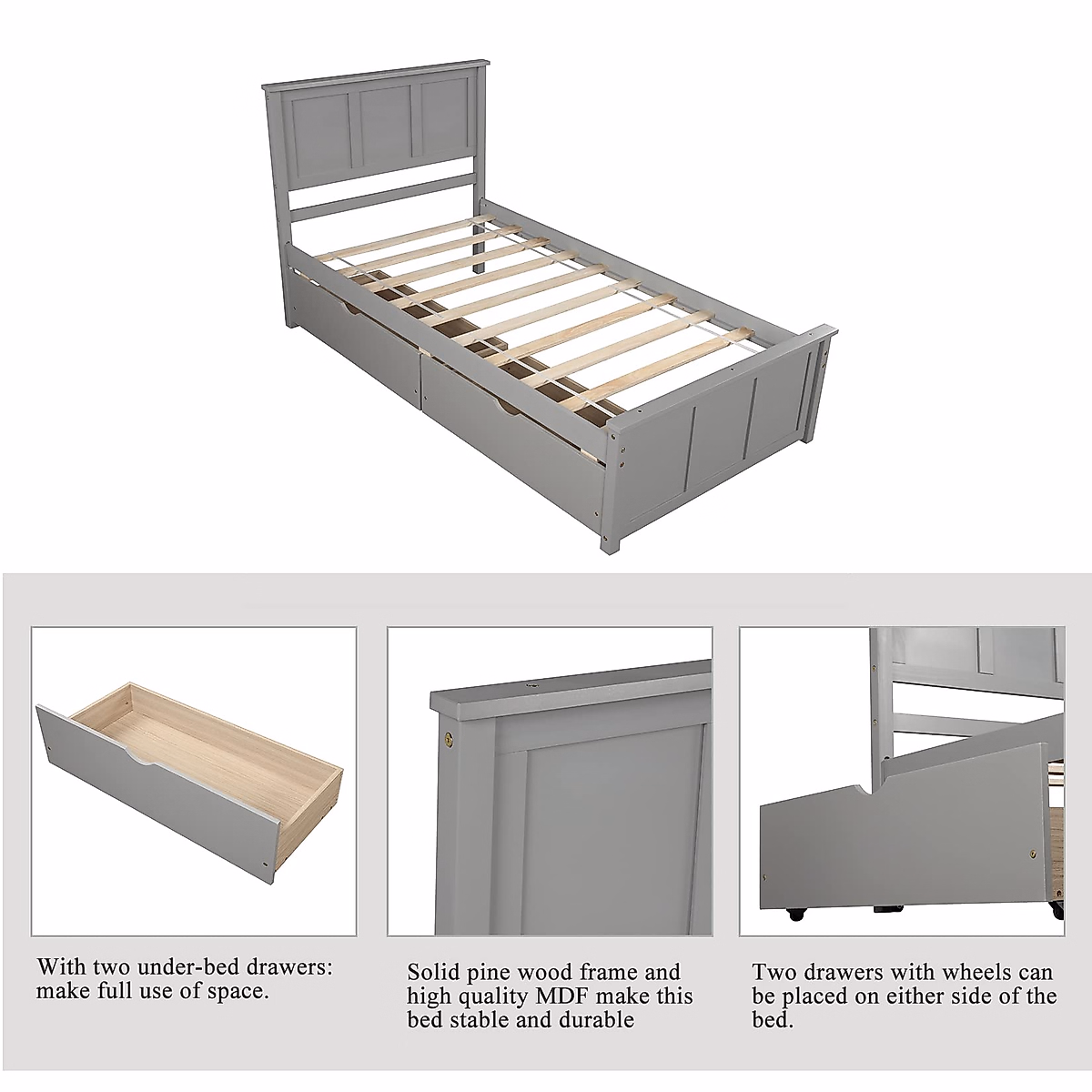 With two under-bed drawers: make full use of space.

Solid pine wood frame and high quality MDF make this bed stable and durable

Two drawers with wheels can be placed on either side of the bed.