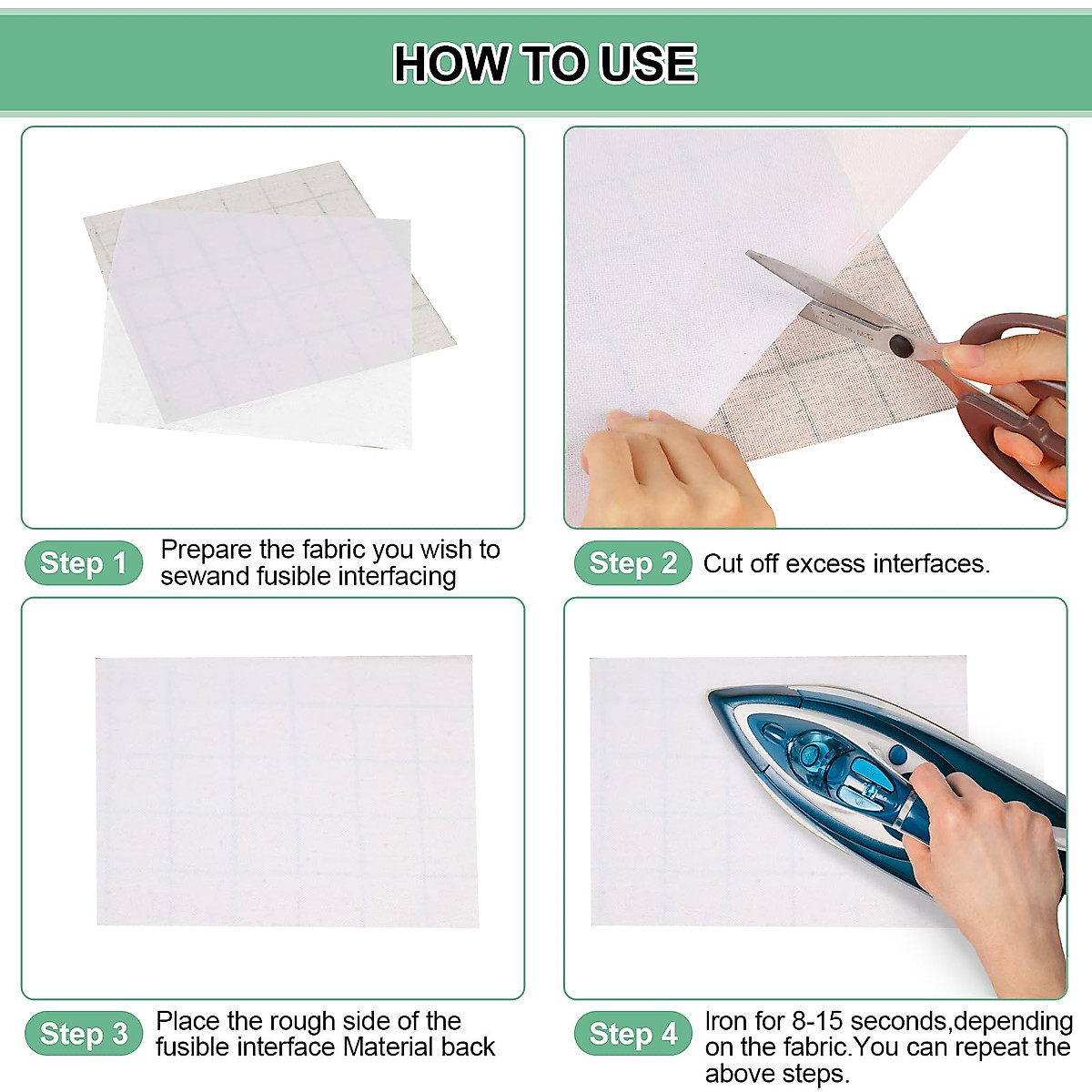 HOW TO USE

Step 1 Prepare the fabric you wish to sewand fusible interfacing

Step 2 Cut off excess interfaces.

Step 3 Place the rough side of the fusible interface Material back

Step 4 Iron for 8-15 seconds,depending on the fabric.You can repeat the above steps.