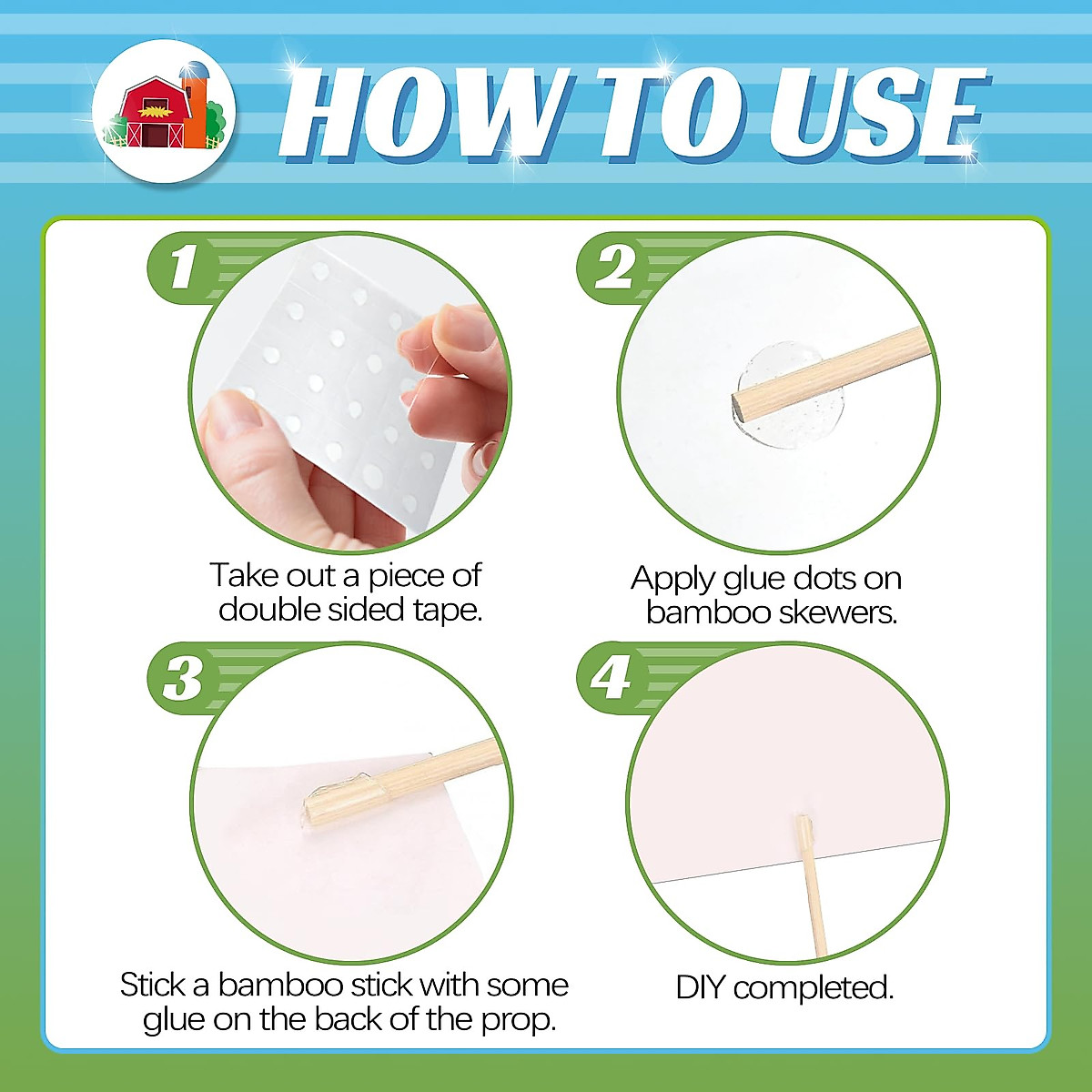 HOW TO USE

1
Take out a piece of double sided tape.

2
Apply glue dots on bamboo skewers.

3
Stick a bamboo stick with some glue on the back of the prop.

4
DIY completed.