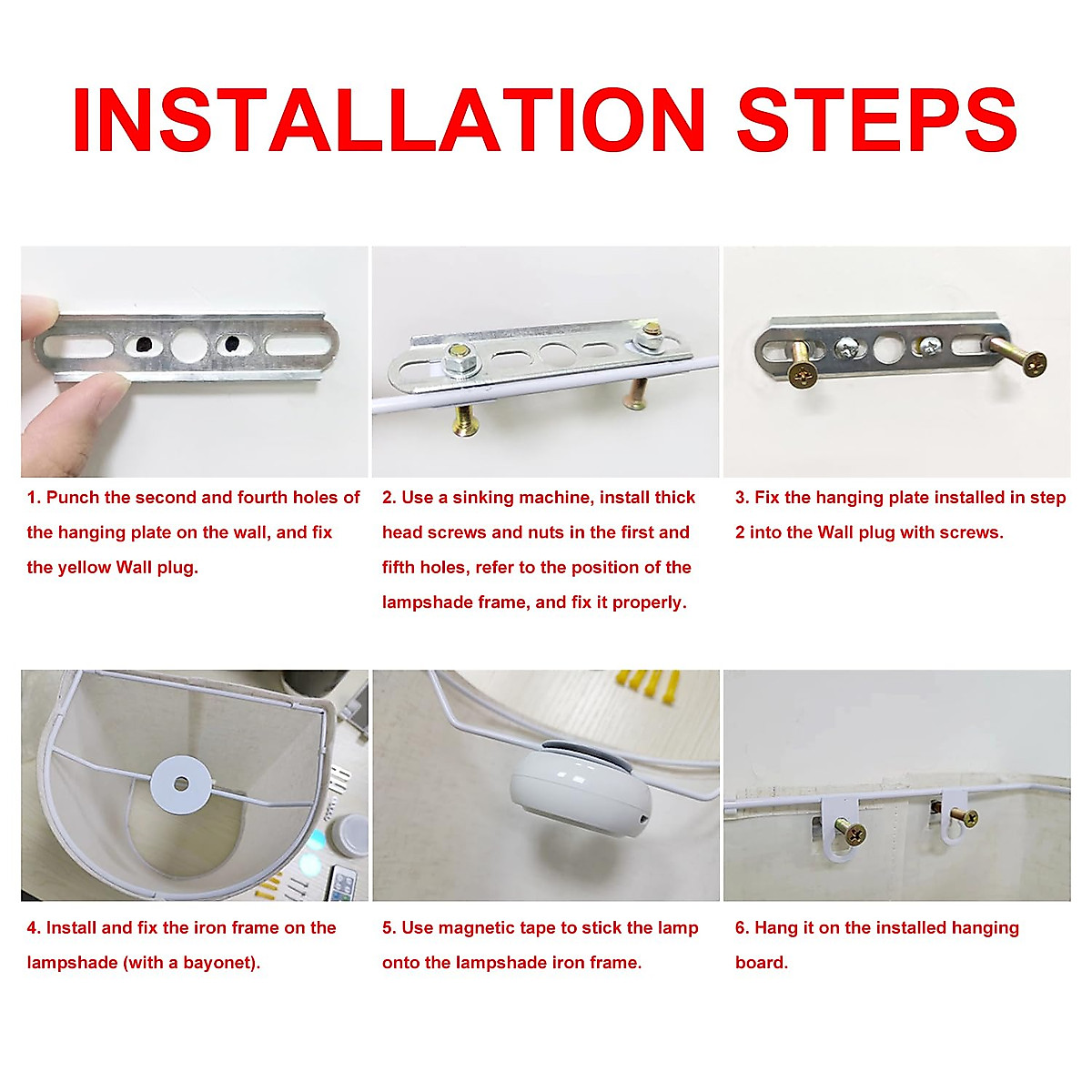 INSTALLATION STEPS

1. Punch the second and fourth holes of the hanging plate on the wall, and fix the yellow Wall plug.

2. Use a sinking machine, install thick head screws and nuts in the first and fifth holes, refer to the position of the lampshade frame, and fix it properly.

3. Fix the hanging plate installed in step 2 into the Wall plug with screws.

4. Install and fix the iron frame on the lampshade (with a bayonet).

5. Use magnetic tape to stick the lamp onto the lampshade iron frame.

6. Hang it on the installed hanging board.