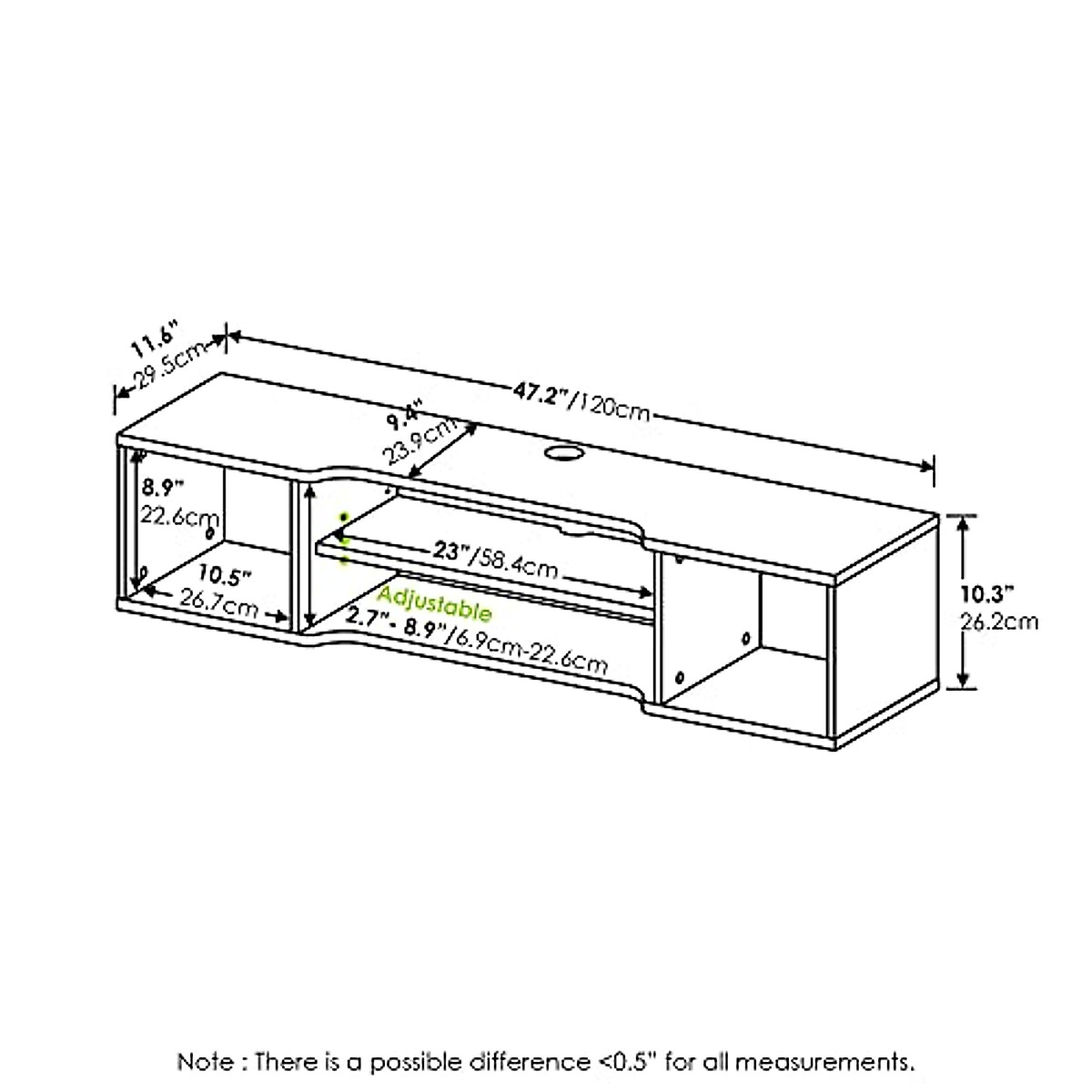 11.6"
29.5cm

47.2"/120cm

9.4"
23.9cm

8.9"
22.6cm

10.5"
26.7cm

23"/58.4cm

Adjustable
2.7"- 8.9"/6.9cm-22.6cm

10.3"
26.2cm

Note : There is a possible difference <0.5" for all measurements.