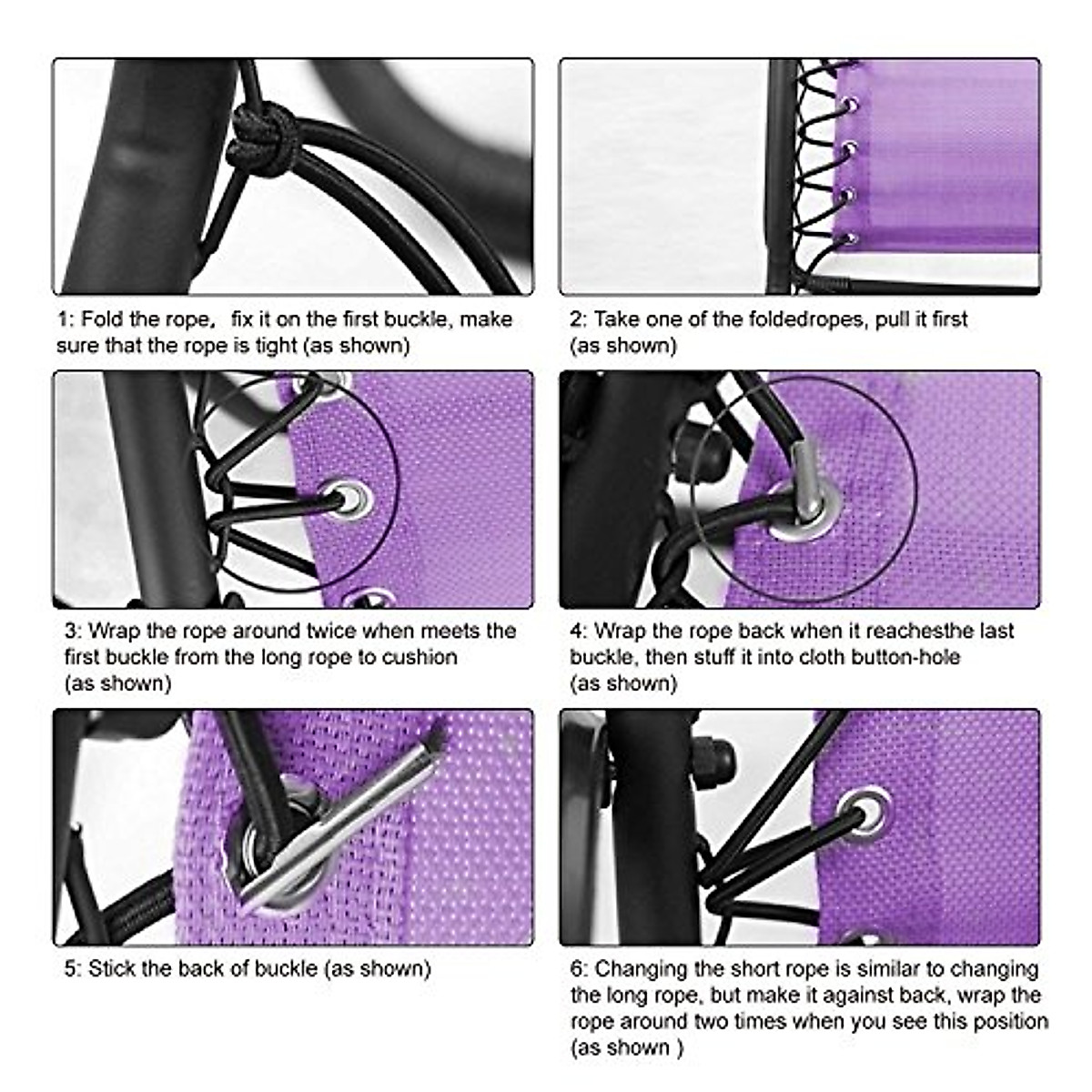 1: Fold the rope， fix it on the first buckle, make sure that the rope is tight (as shown)

2: Take one of the foldedropes, pull it first (as shown)

3: Wrap the rope around twice when meets the first buckle from the long rope to cushion (as shown)

4: Wrap the rope back when it reachesthe last buckle, then stuff it into cloth button-hole (as shown)

5: Stick the back of buckle (as shown)

6: Changing the short rope is similar to changing the long rope, but make it against back, wrap the rope around two times when you see this position (as shown )