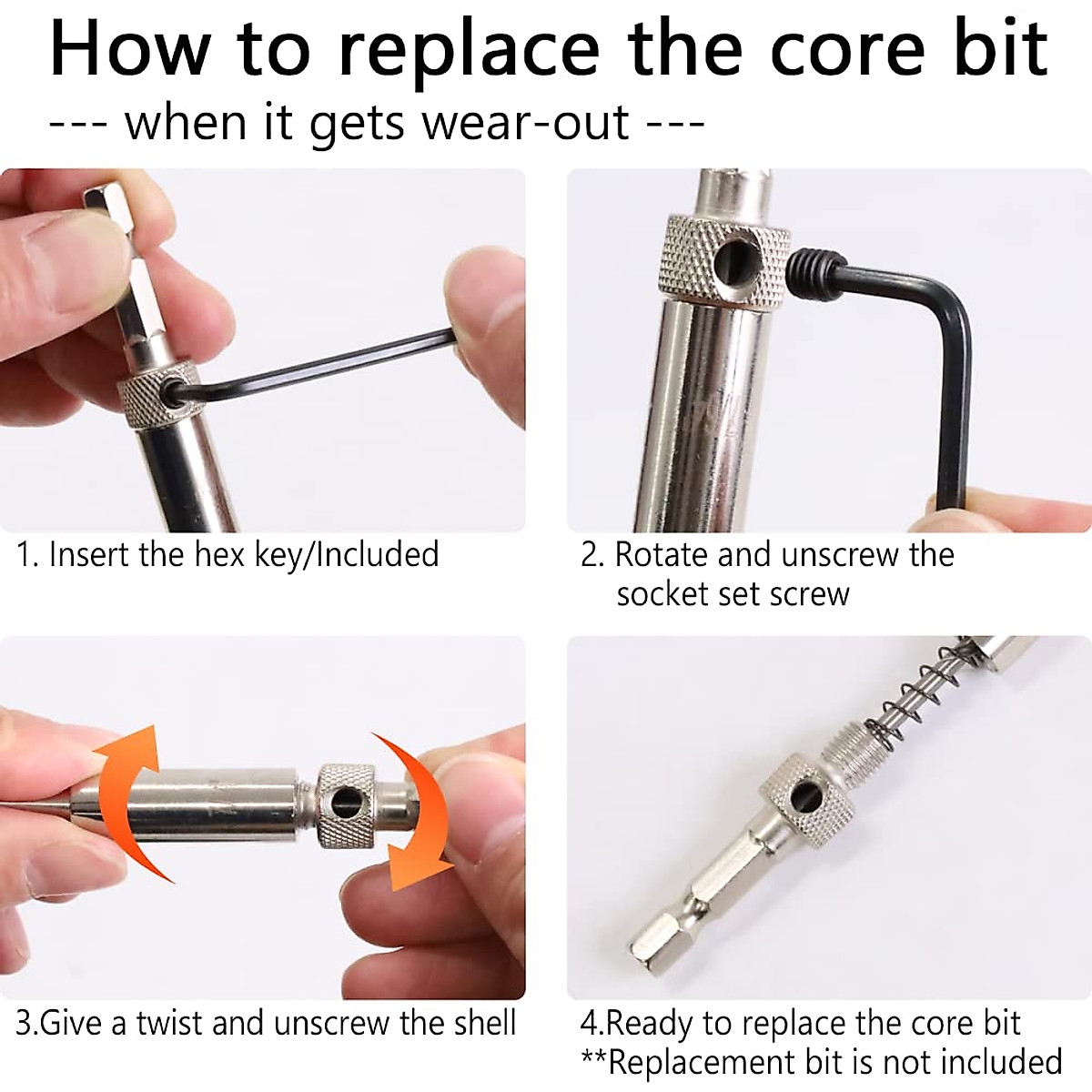 How to replace the core bit
--- when it gets wear-out ---

1. Insert the hex key/Included

2. Rotate and unscrew the socket set screw

3.Give a twist and unscrew the shell

4.Ready to replace the core bit
**Replacement bit is not included