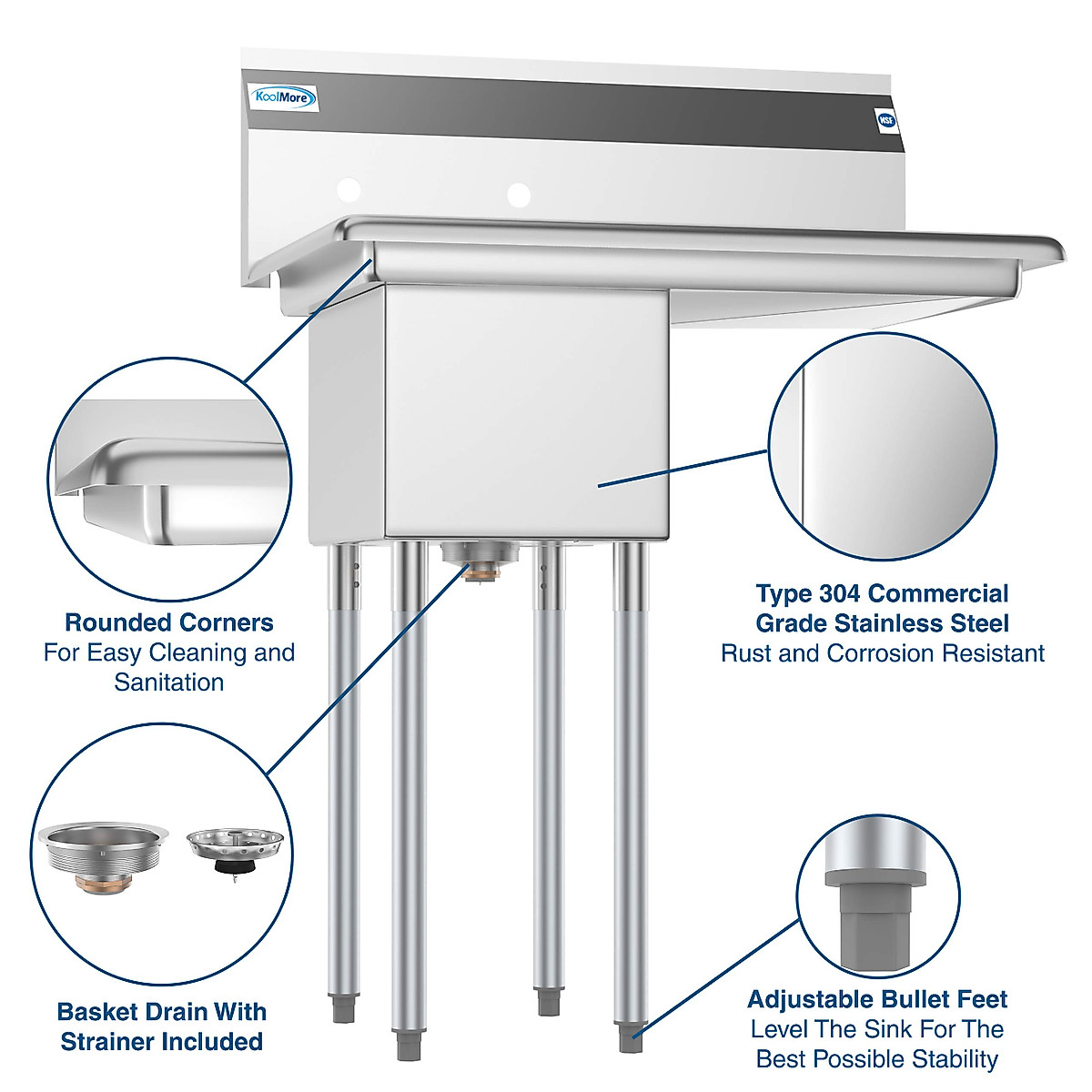 KoolMore

NSF

Rounded Corners
For Easy Cleaning and Sanitation

Type 304 Commercial Grade Stainless Steel
Rust and Corrosion Resistant

Basket Drain With Strainer Included

Adjustable Bullet Feet
Level The Sink For The Best Possible Stability