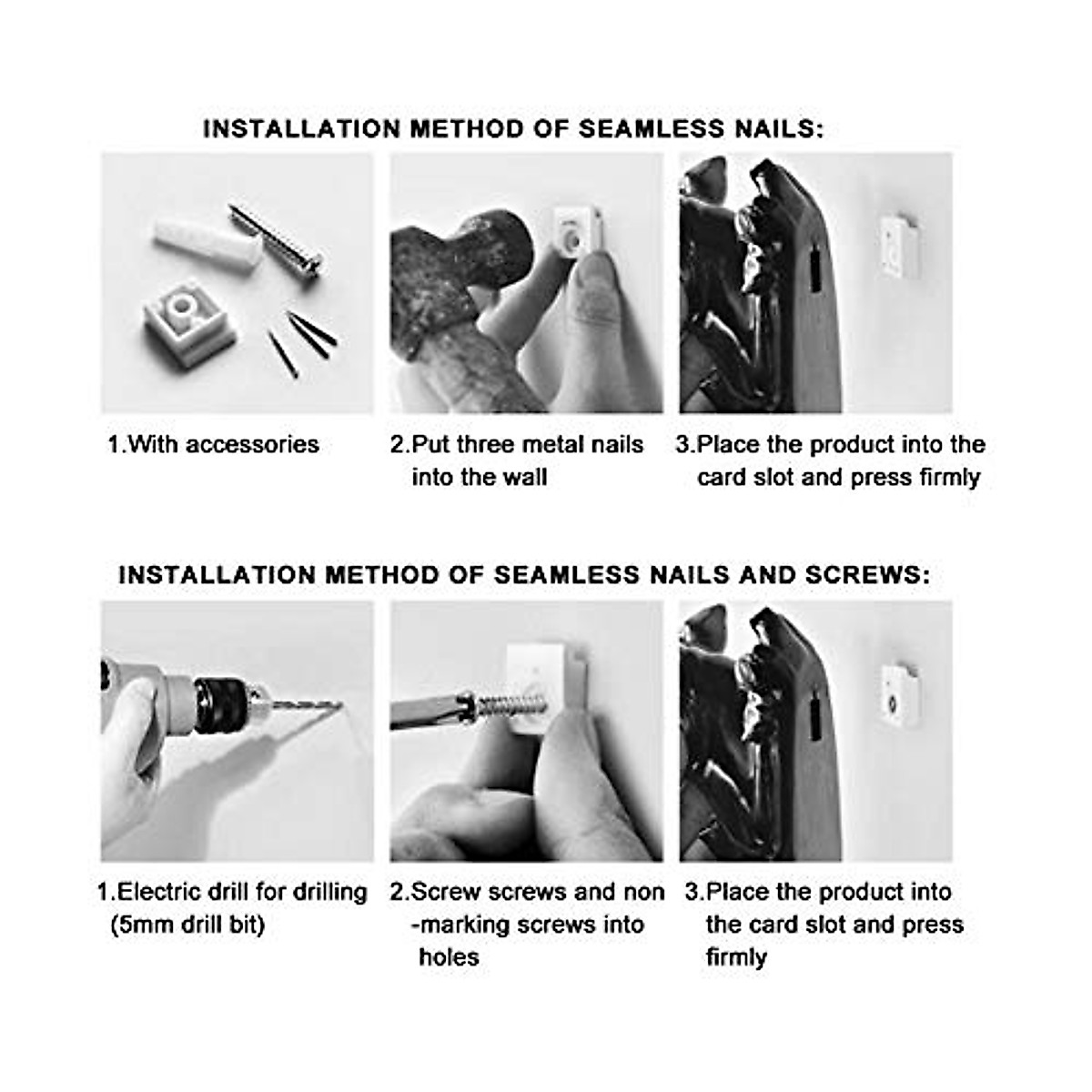 INSTALLATION METHOD OF SEAMLESS NAILS:

1.With accessories

2.Put three metal nails into the wall

3.Place the product into the card slot and press firmly

INSTALLATION METHOD OF SEAMLESS NAILS AND SCREWS:

1.Electric drill for drilling (5mm drill bit)

2.Screw screws and non -marking screws into holes

3.Place the product into the card slot and press firmly