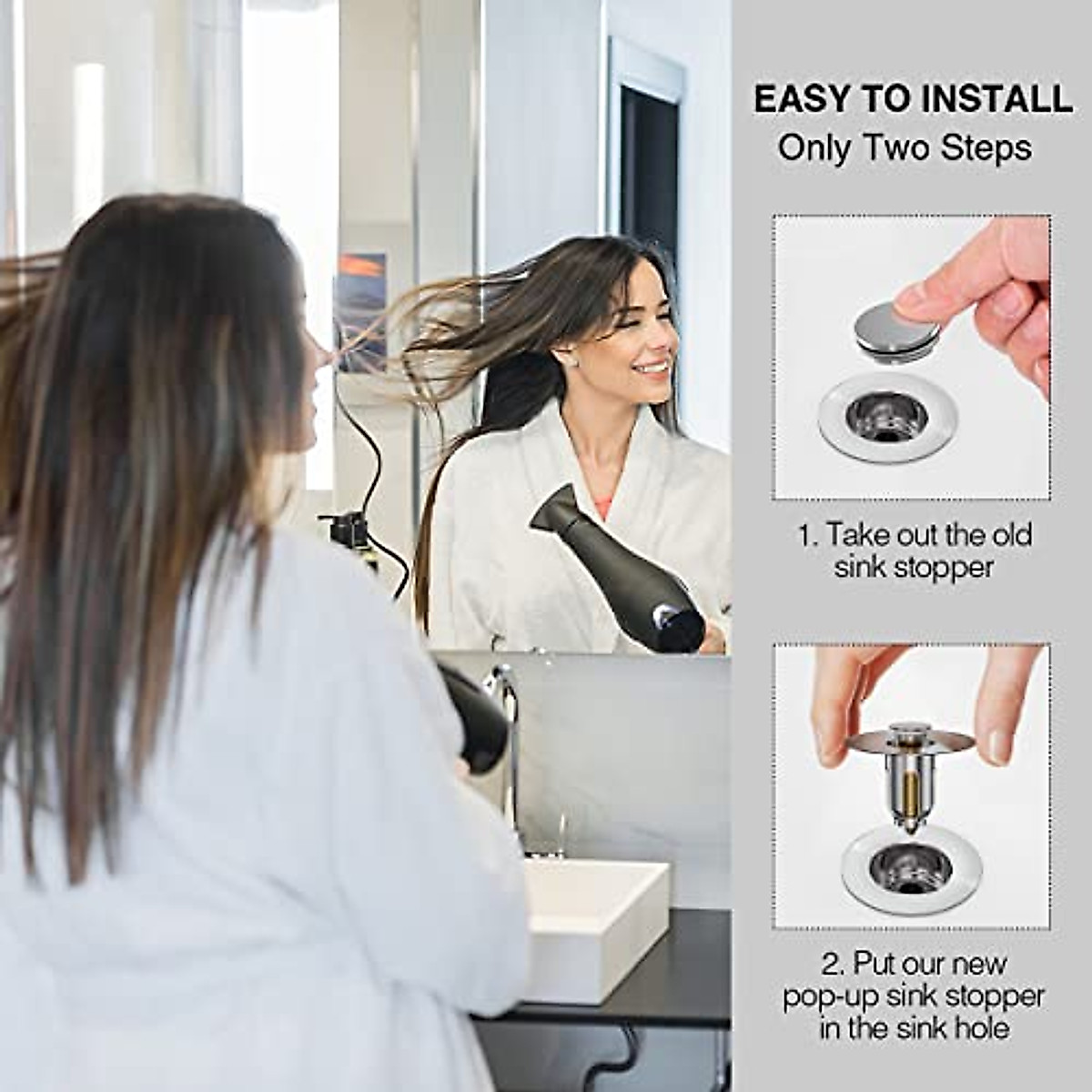 EASY TO INSTALL
Only Two Steps

1. Take out the old sink stopper

2. Put our new pop-up sink stopper in the sink hole