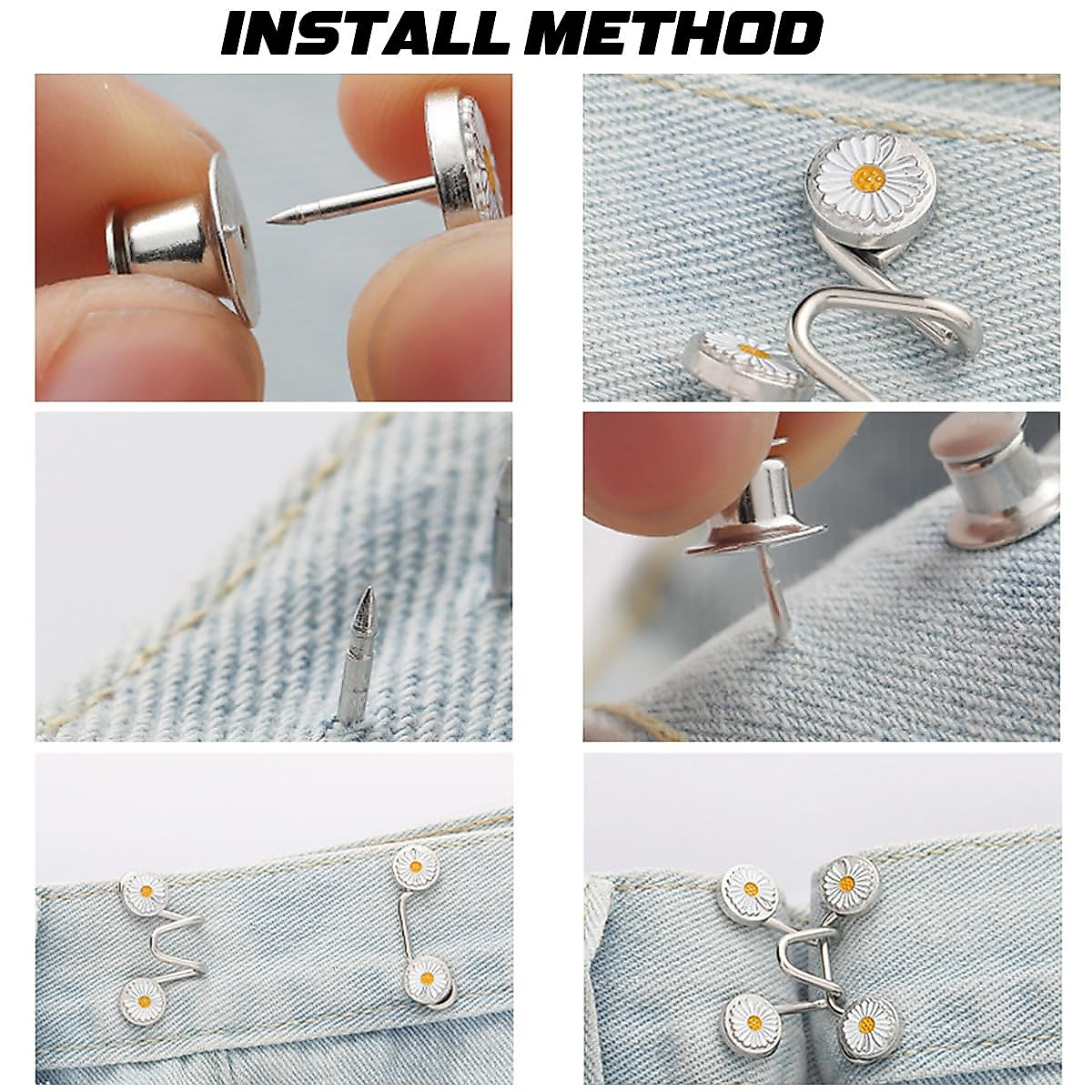 INSTALL METHOD