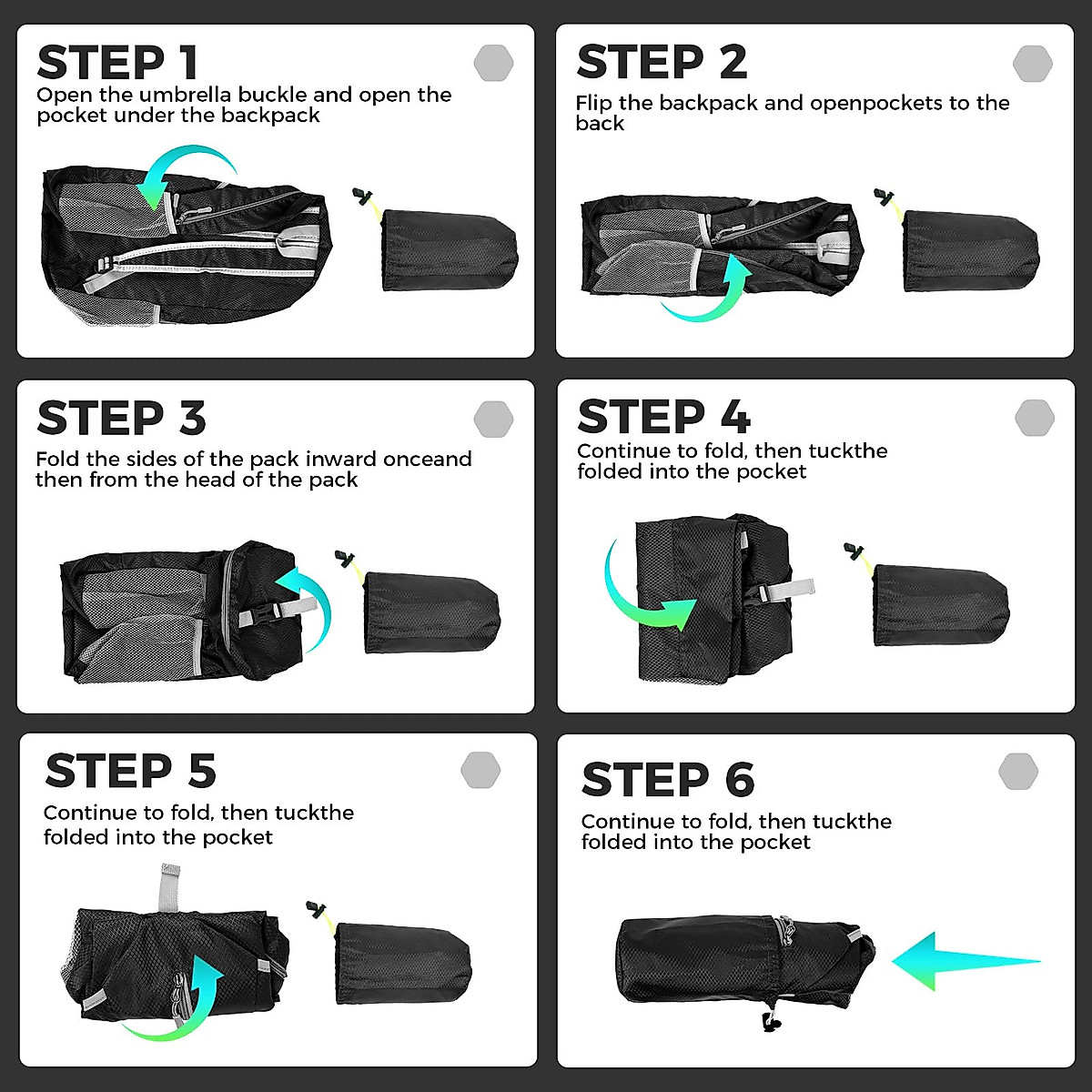 STEP 1
Open the umbrella buckle and open the pocket under the backpack

STEP 2
Flip the backpack and openpockets to the back

STEP 3
Fold the sides of the pack inward onceand then from the head of the pack

STEP 4
Continue to fold, then tuckthe folded into the pocket

STEP 5
Continue to fold, then tuckthe folded into the pocket

STEP 6
Continue to fold, then tuckthe folded into the pocket