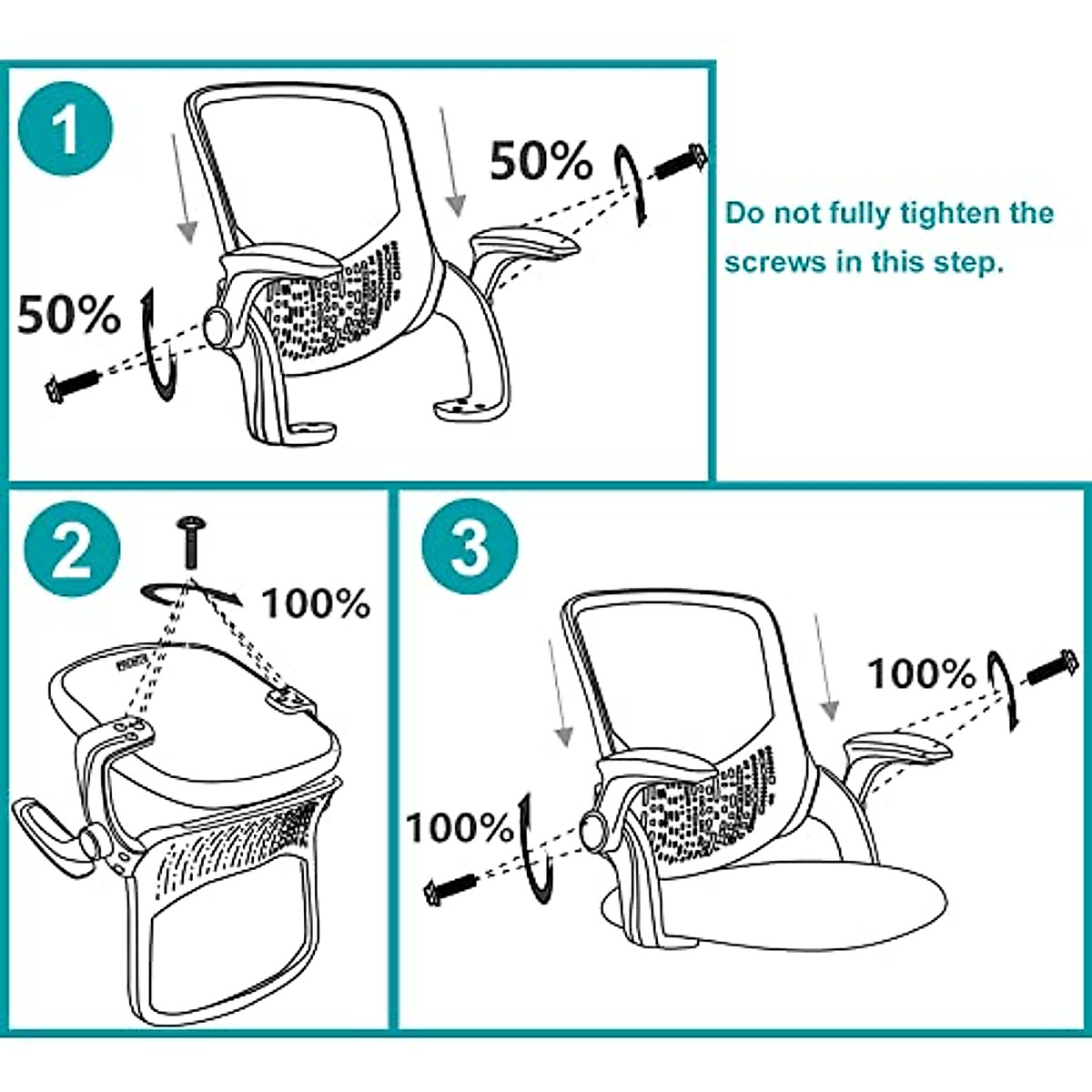 1

50%

50%

Do not fully tighten the screws in this step.

2

100%

3

100%

100%