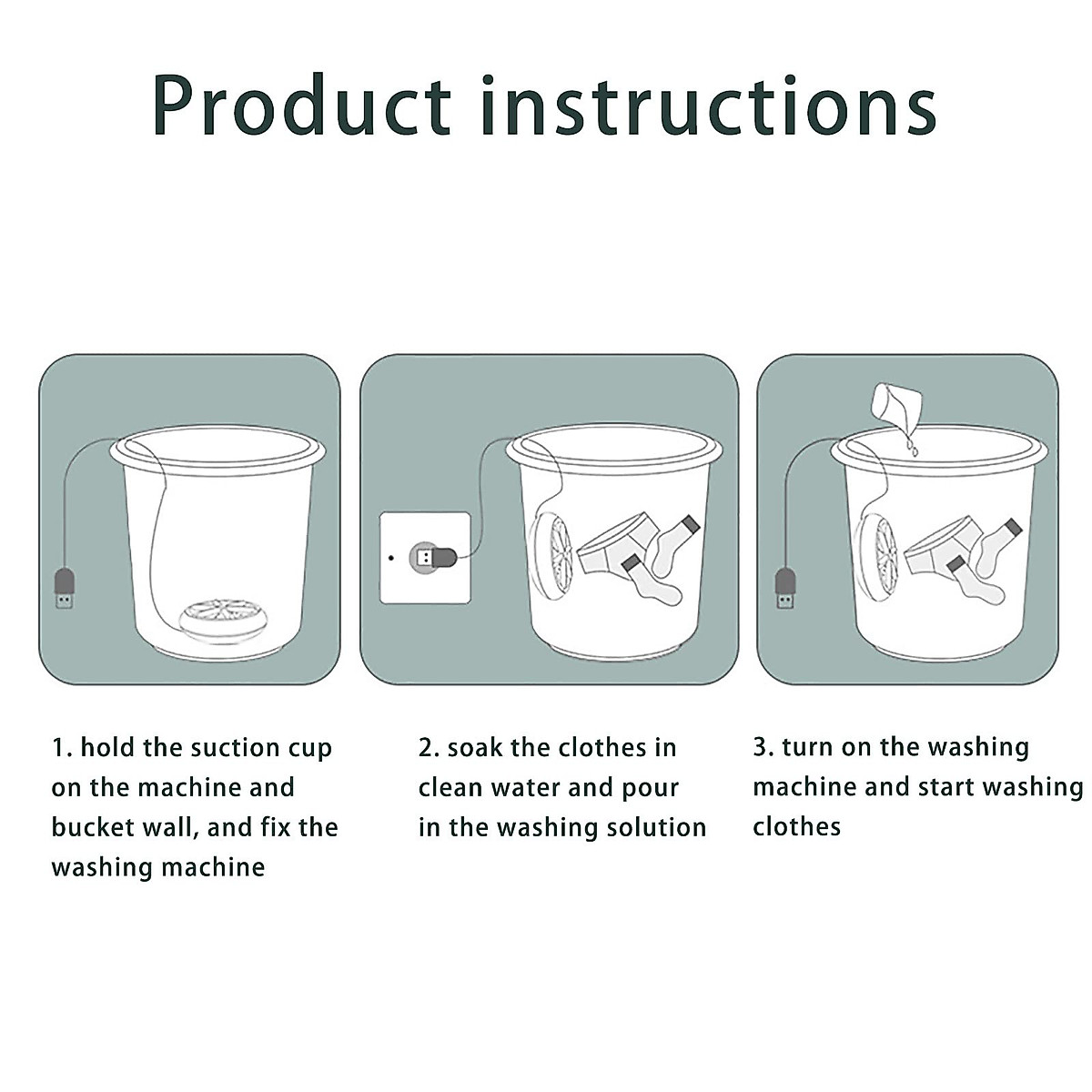 Product instructions

1. hold the suction cup on the machine and bucket wall, and fix the washing machine

2. soak the clothes in clean water and pour in the washing solution

3. turn on the washing machine and start washing clothes