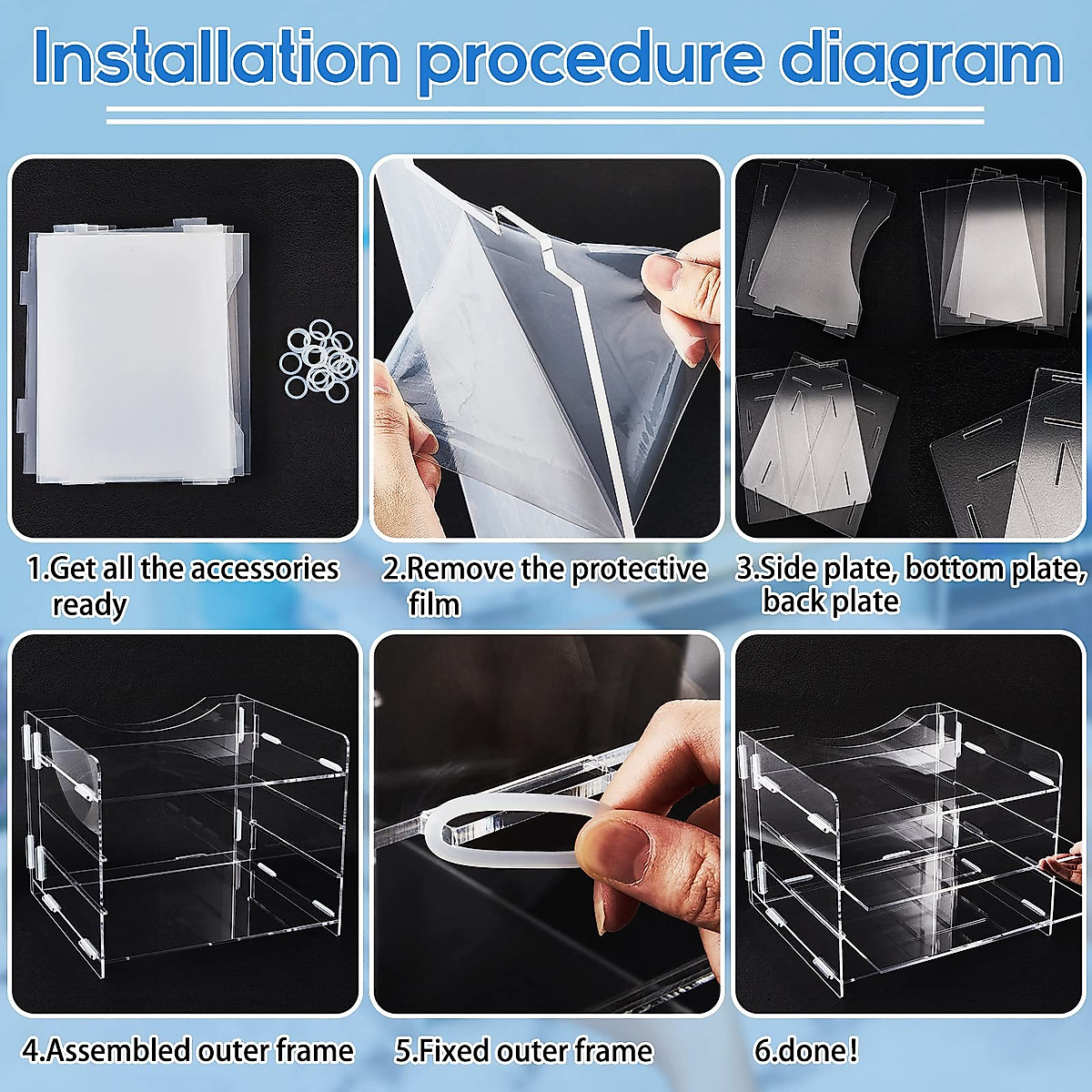 Installation procedure diagram

1.Get all the accessories ready

2.Remove the protective film

3.Side plate, bottom plate, back plate

4.Assembled outer frame

5.Fixed outer frame

6.done!