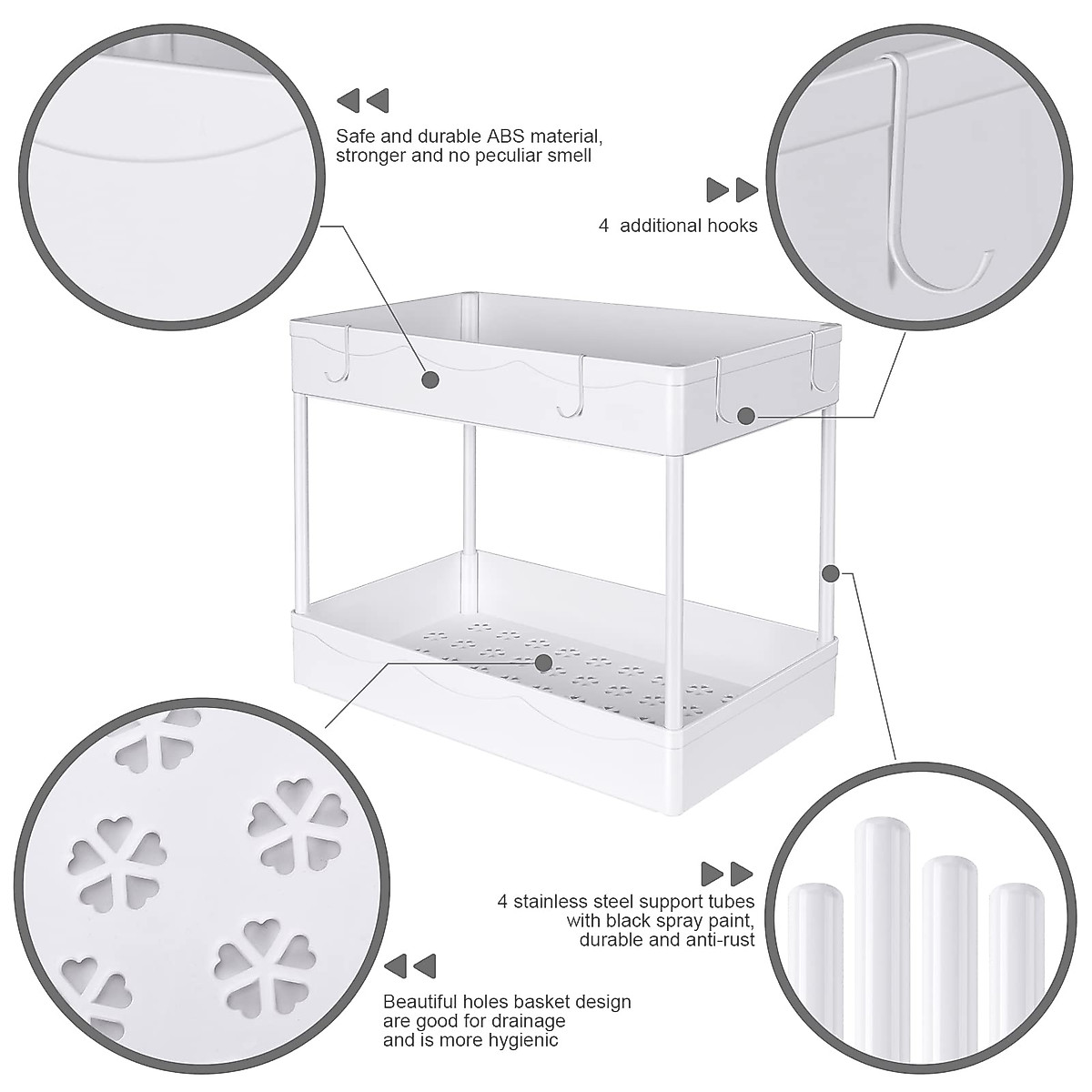 Safe and durable ABS material, stronger and no peculiar smell

4 additional hooks

4 stainless steel support tubes with black spray paint, durable and anti-rust

Beautiful holes basket design are good for drainage and is more hygienic