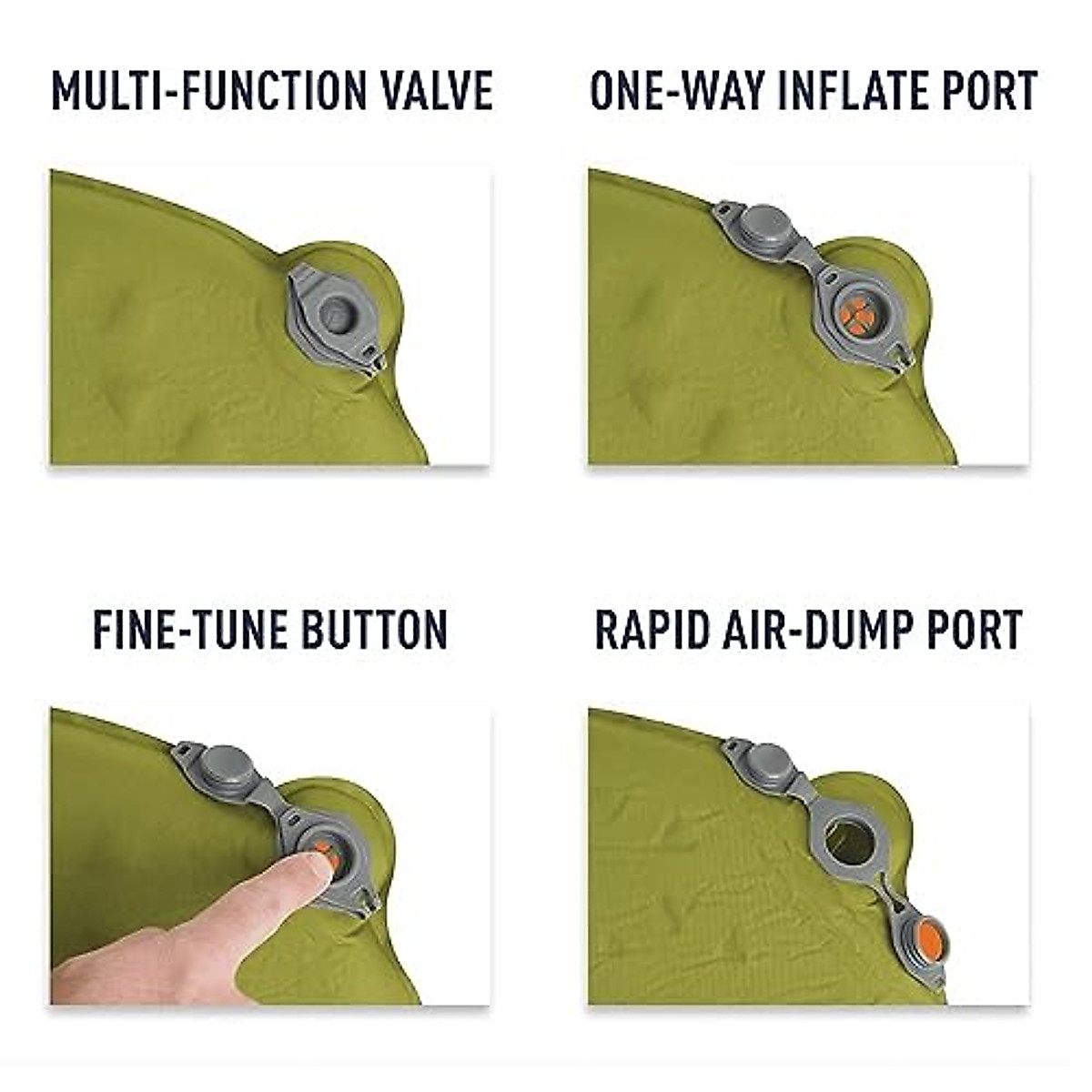 MULTI-FUNCTION VALVE

ONE-WAY INFLATE PORT

FINE-TUNE BUTTON

RAPID AIR-DUMP PORT