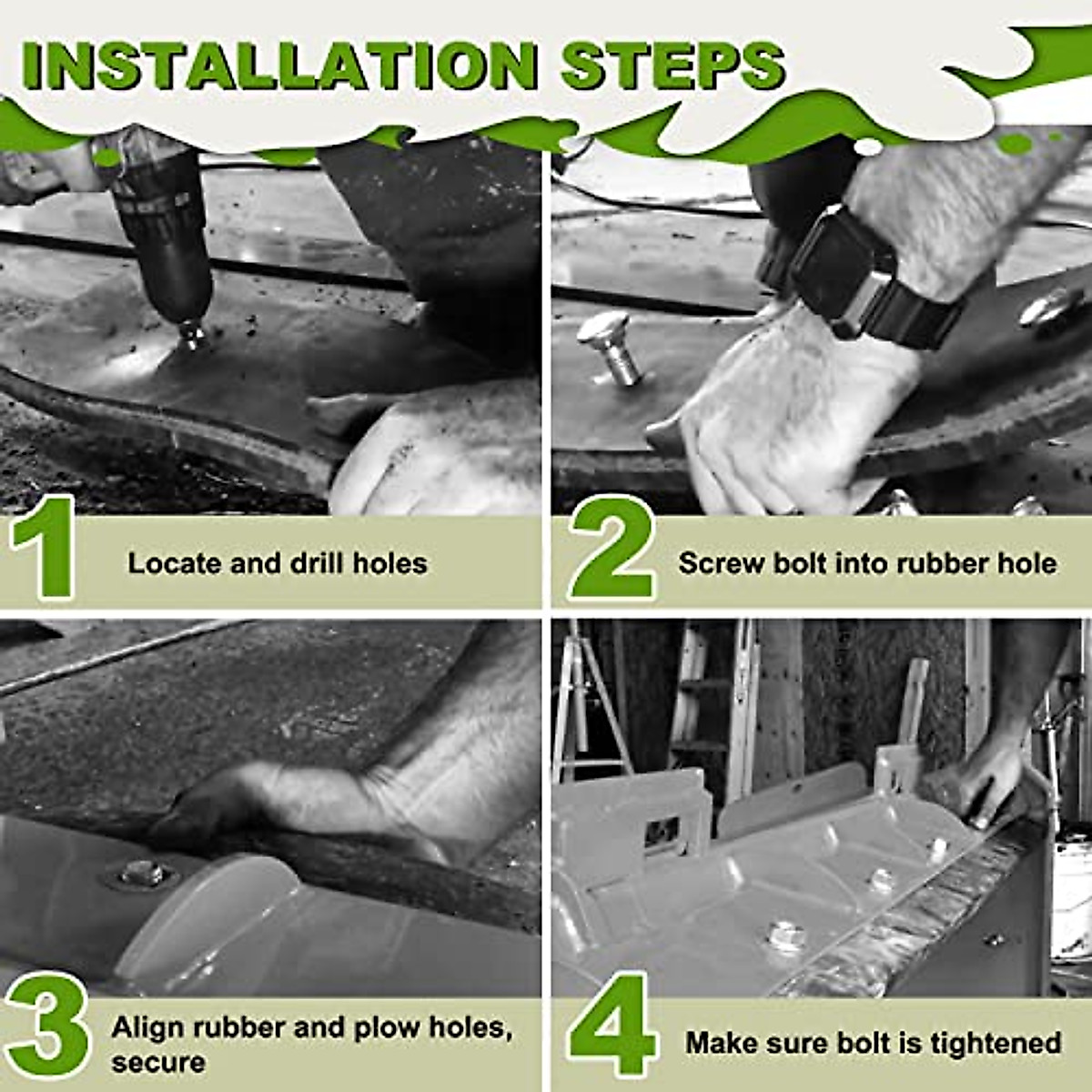 INSTALLATION STEPS

1 Locate and drill holes

2 Screw bolt into rubber hole

3 Align rubber and plow holes, secure

4 Make sure bolt is tightened