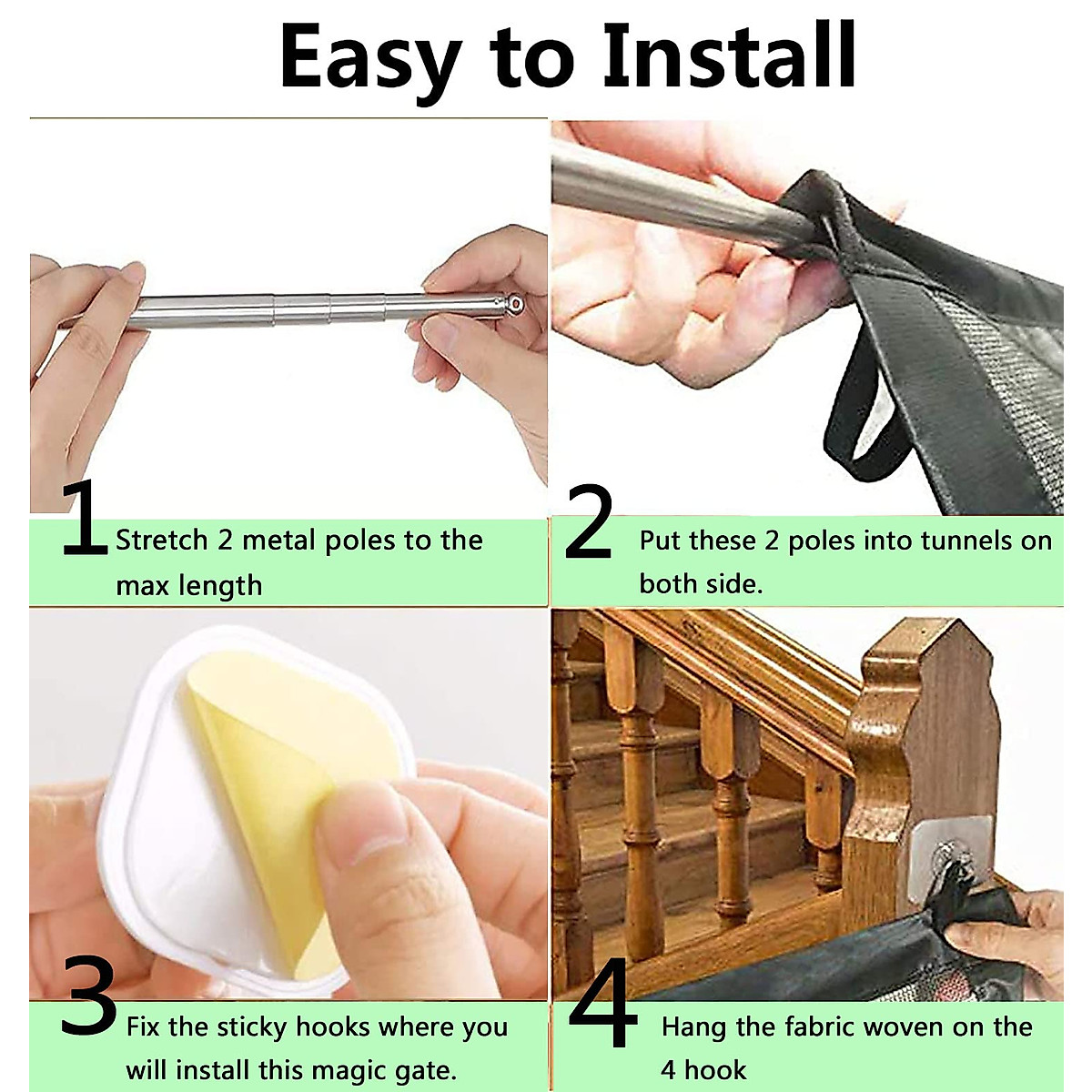 Easy to Install

1 Stretch 2 metal poles to the max length

2 Put these 2 poles into tunnels on both side.

3 Fix the sticky hooks where you will install this magic gate.

4 Hang the fabric woven on the 4 hook