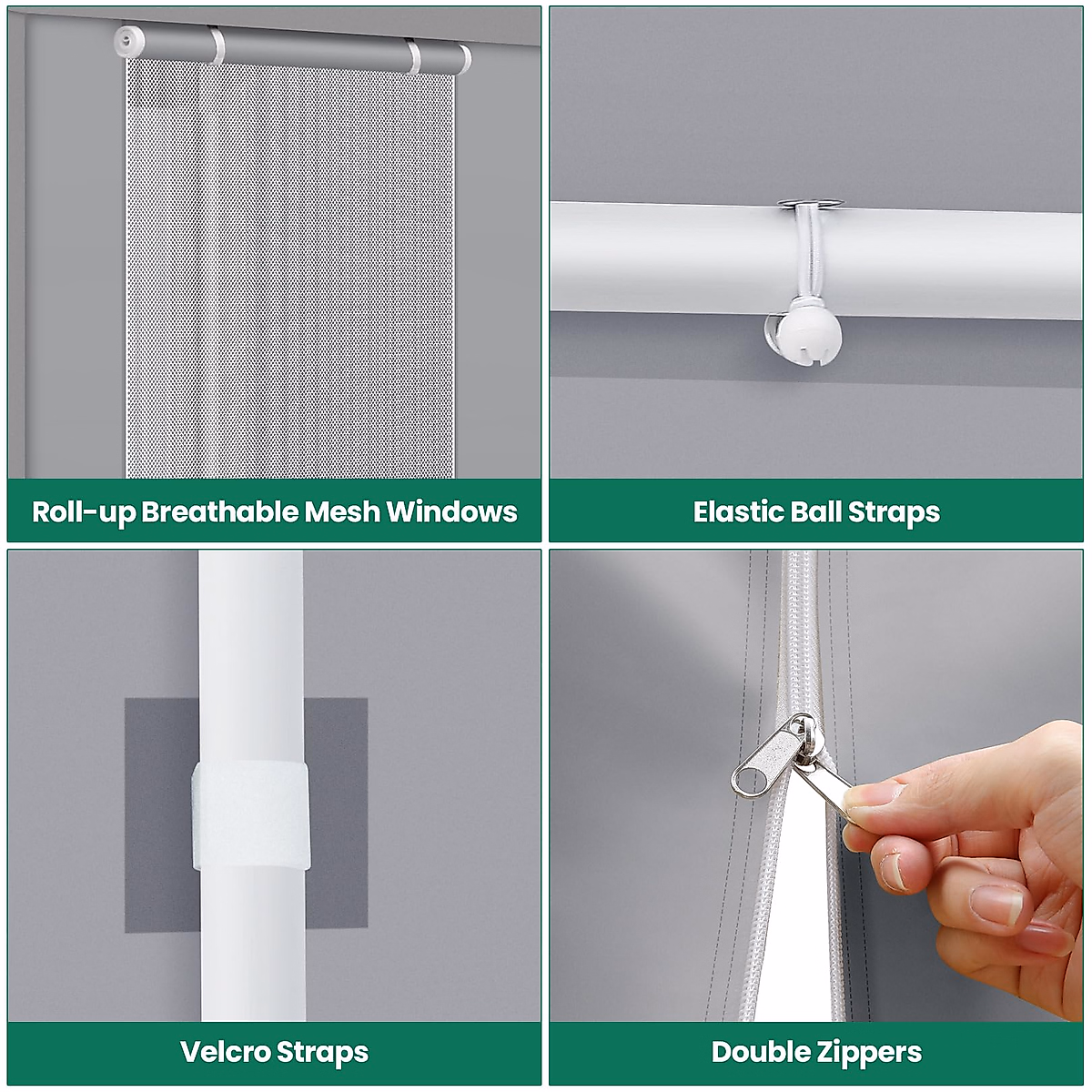 Roll-up Breathable Mesh Windows

Elastic Ball Straps

Velcro Straps

Double Zippers