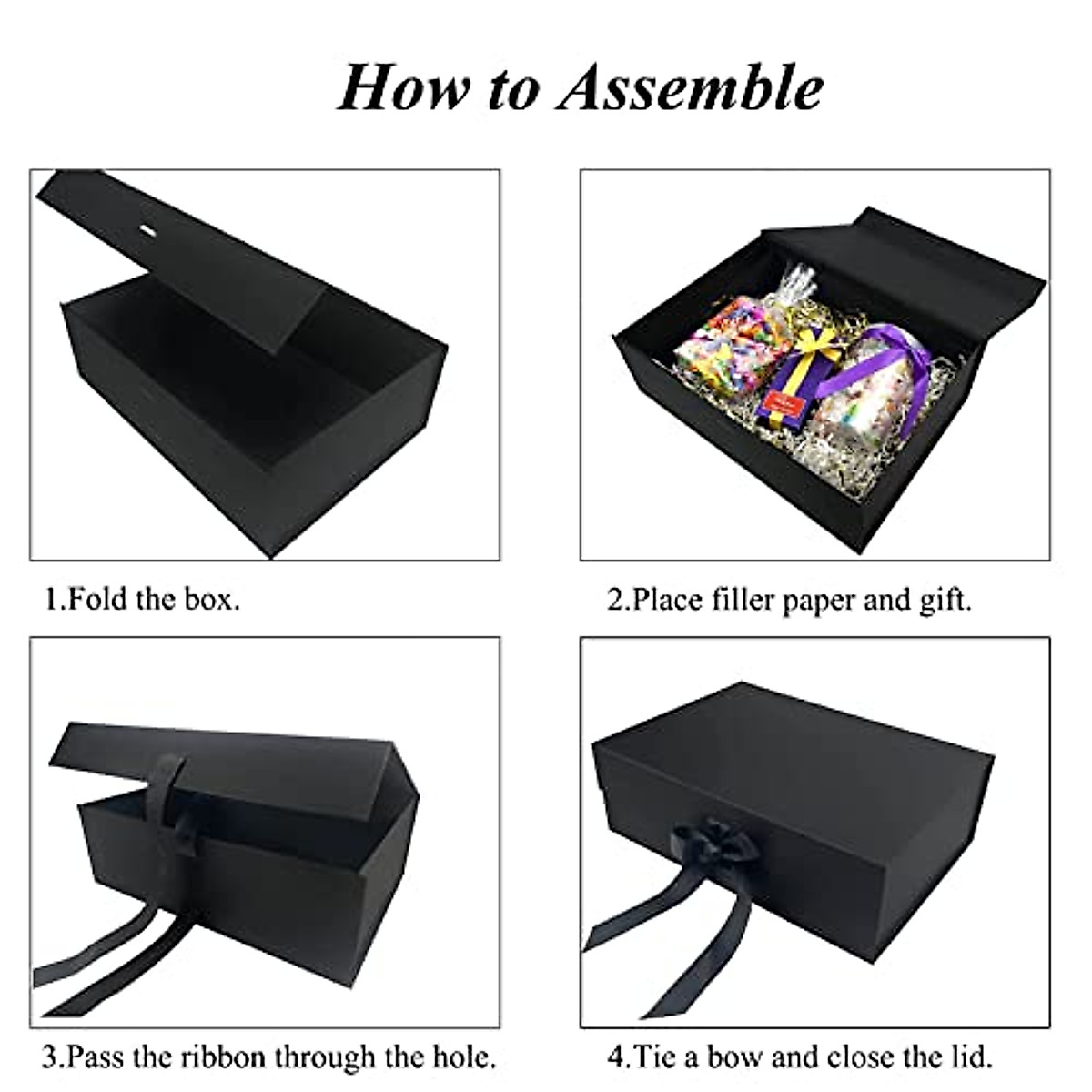 How to Assemble

1.Fold the box.

2.Place filler paper and gift.

3.Pass the ribbon through the hole.

4.Tie a bow and close the lid.