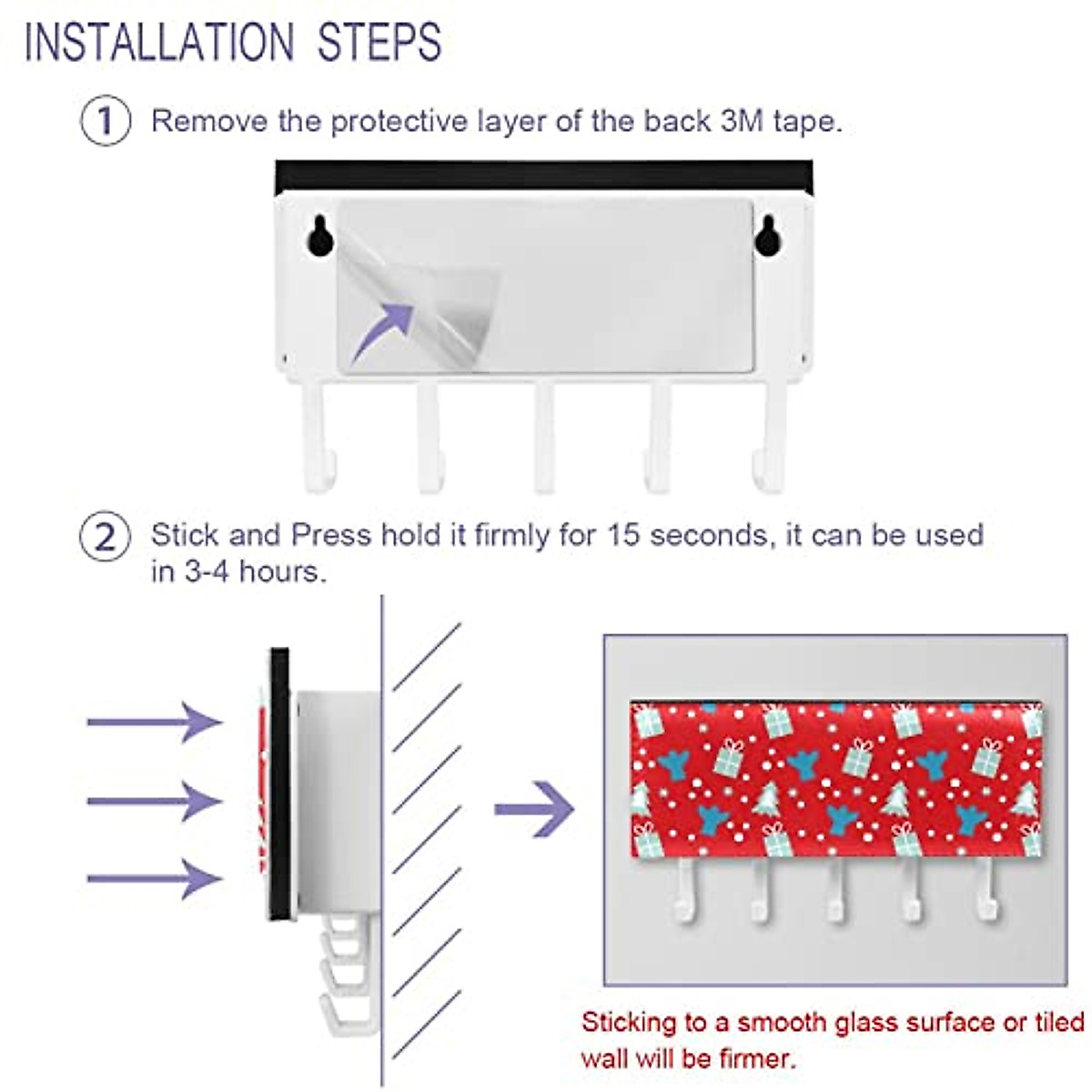 INSTALLATION STEPS

1 Remove the protective layer of the back 3M tape.

2 Stick and Press hold it firmly for 15 seconds, it can be used in 3-4 hours.

Sticking to a smooth glass surface or tiled wall will be firmer.