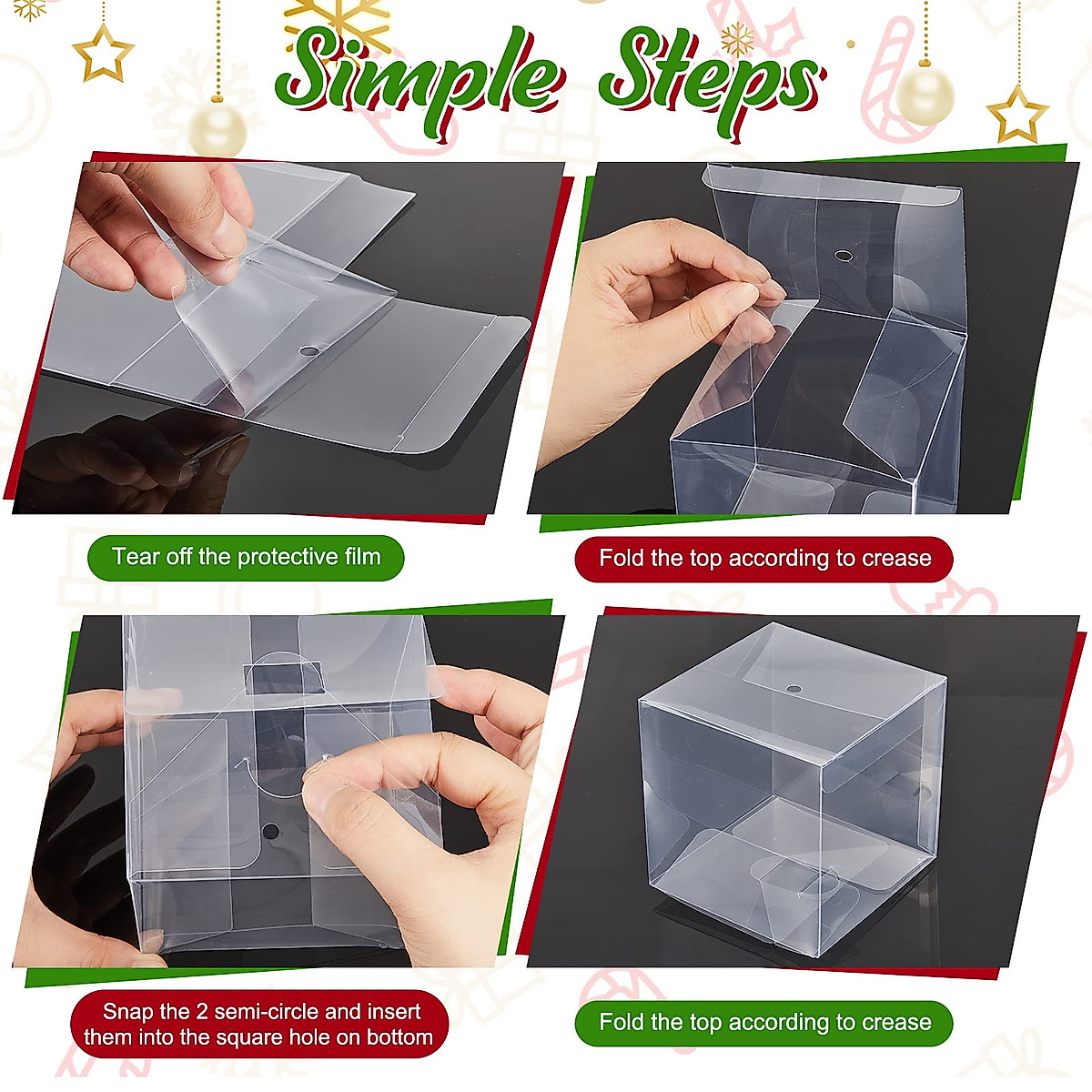 Simple Steps

Tear off the protective film

Fold the top according to crease

Snap the 2 semi-circle and insert them into the square hole on bottom

Fold the top according to crease