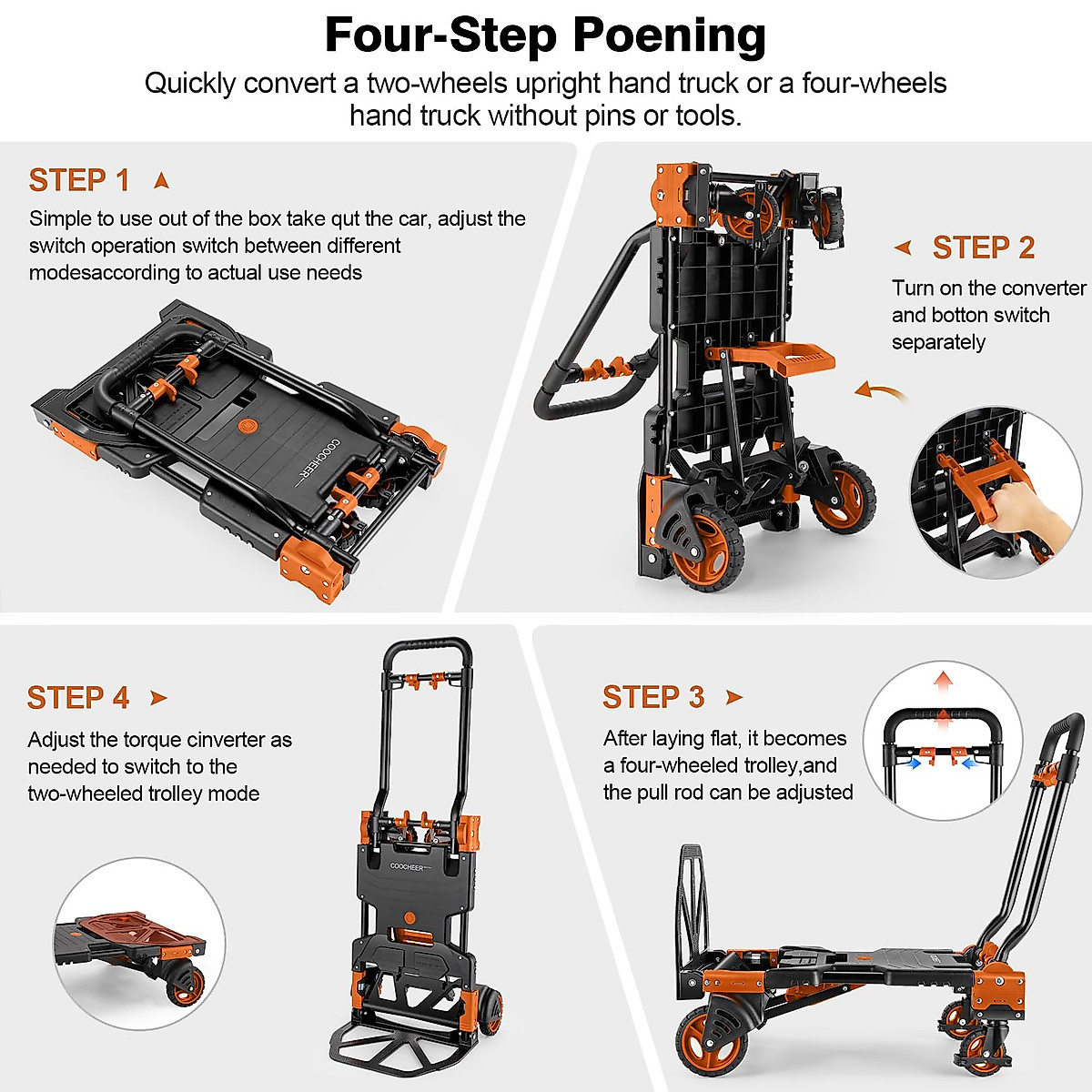 Four-Step Poening

Quickly convert a two-wheels upright hand truck or a four-wheels hand truck without pins or tools.

STEP 1

Simple to use out of the box take qut the car, adjust the switch operation switch between different modesaccording to actual use needs

COOCHEER

STEP 2

Turn on the converter and botton switch separately

STEP 4

Adjust the torque cinverter as needed to switch to the two-wheeled trolley mode

COOCHEER

STEP 3

After laying flat, it becomes a four-wheeled trolley,and the pull rod can be adjusted