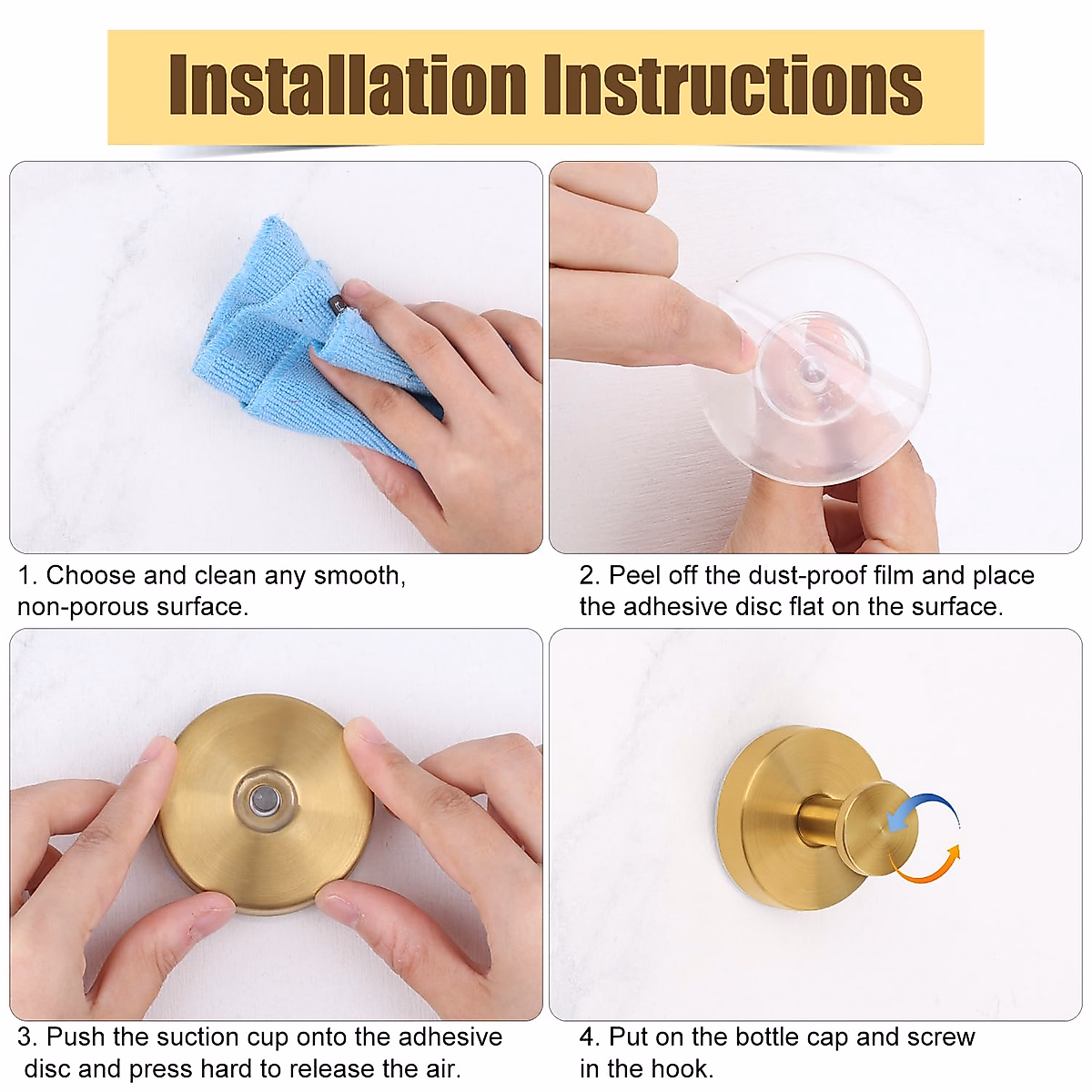 Installation Instructions

1. Choose and clean any smooth, non-porous surface.

2. Peel off the dust-proof film and place the adhesive disc flat on the surface.

3. Push the suction cup onto the adhesive disc and press hard to release the air.

4. Put on the bottle cap and screw in the hook.