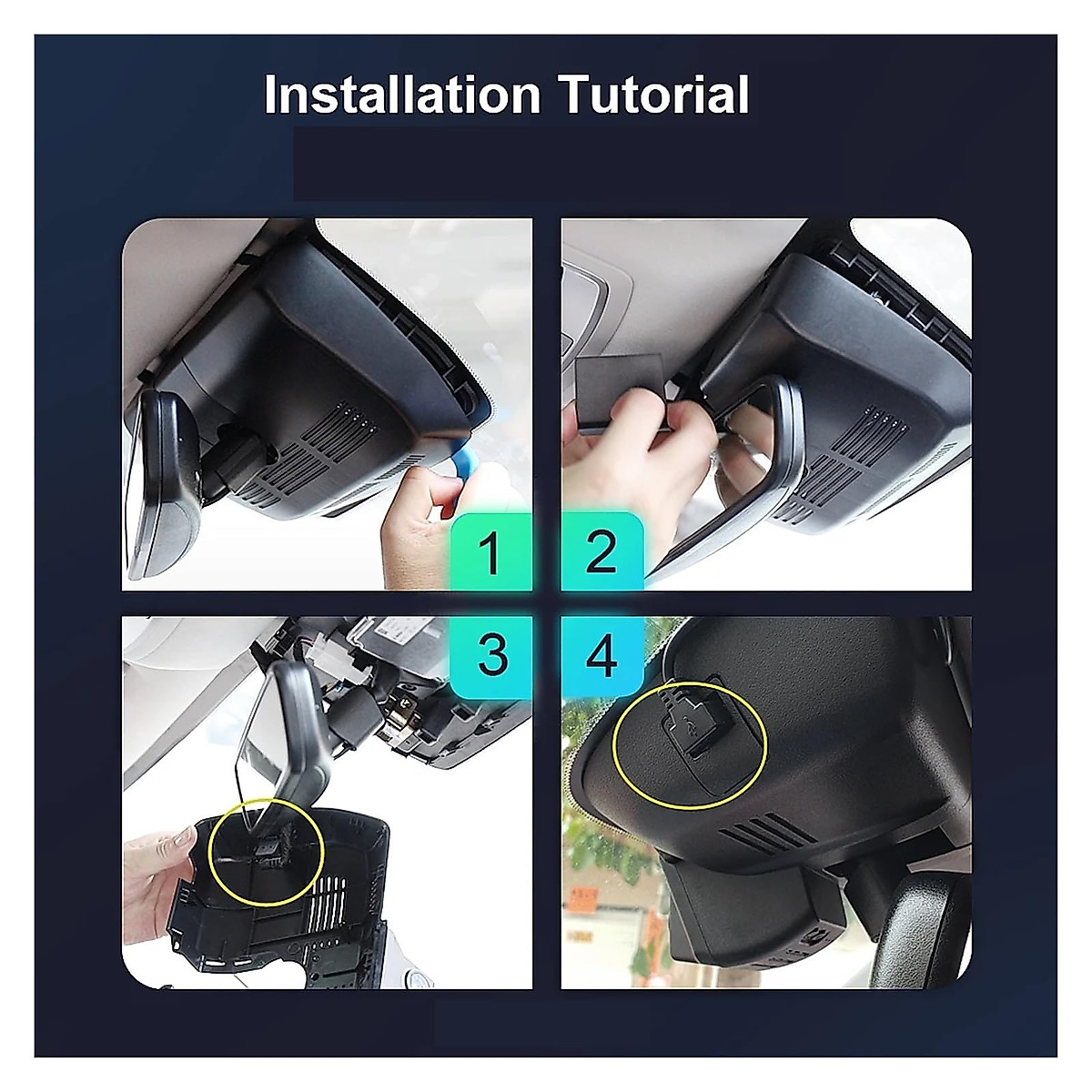 Installation Tutorial

1

2

3

4