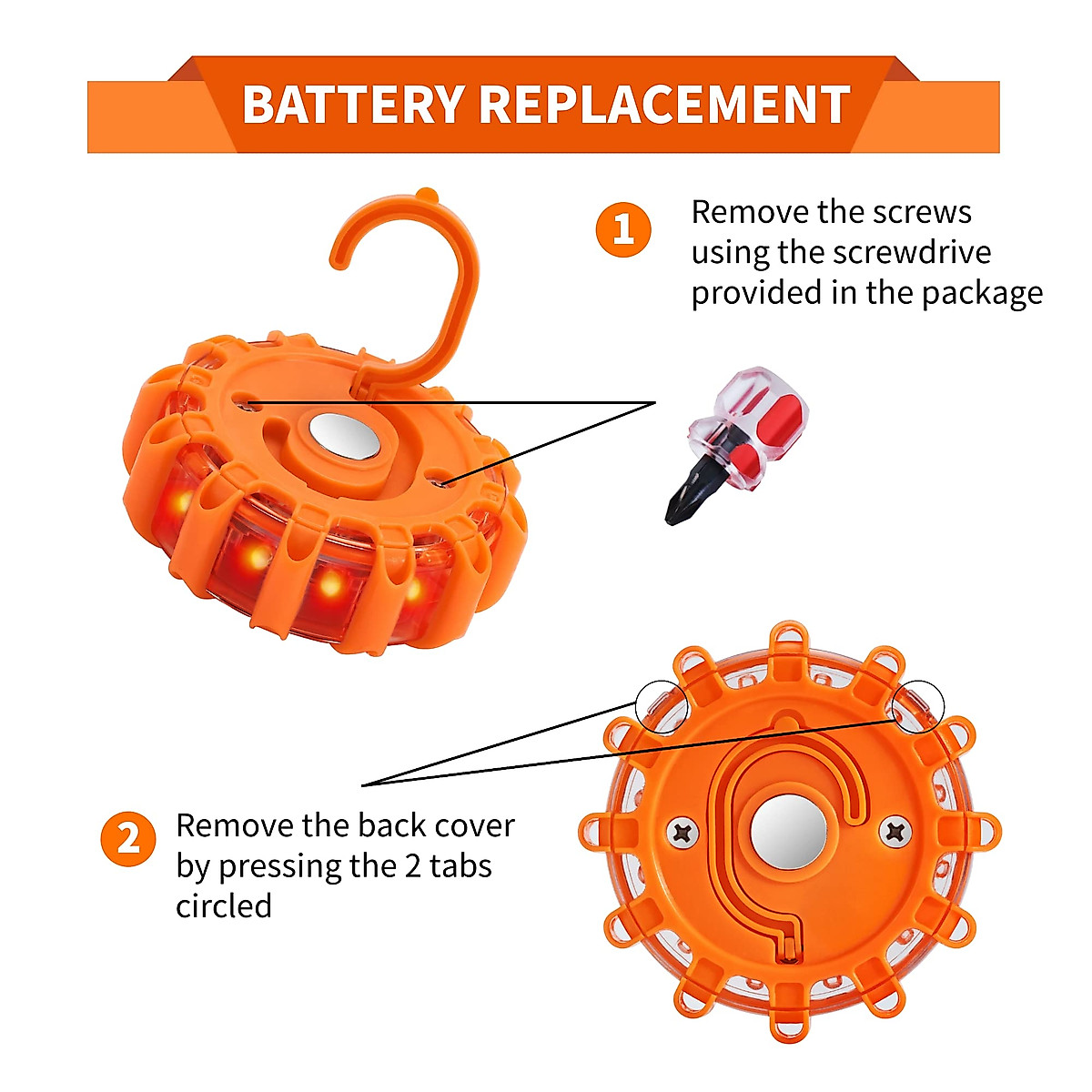 BATTERY REPLACEMENT

1 Remove the screws using the screwdrive provided in the package

2 Remove the back cover by pressing the 2 tabs circled