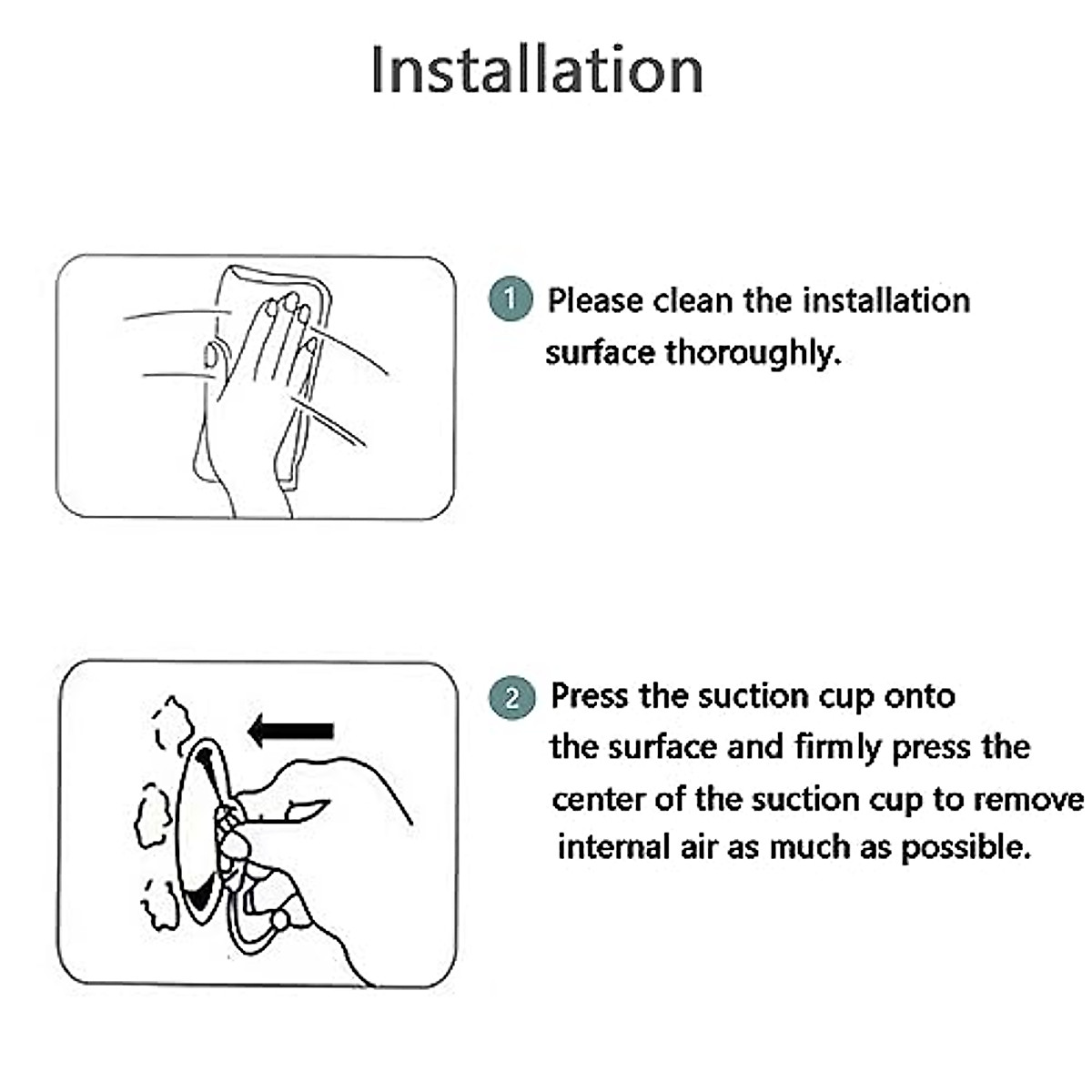 Installation

1 Please clean the installation surface thoroughly.

2 Press the suction cup onto the surface and firmly press the center of the suction cup to remove internal air as much as possible.