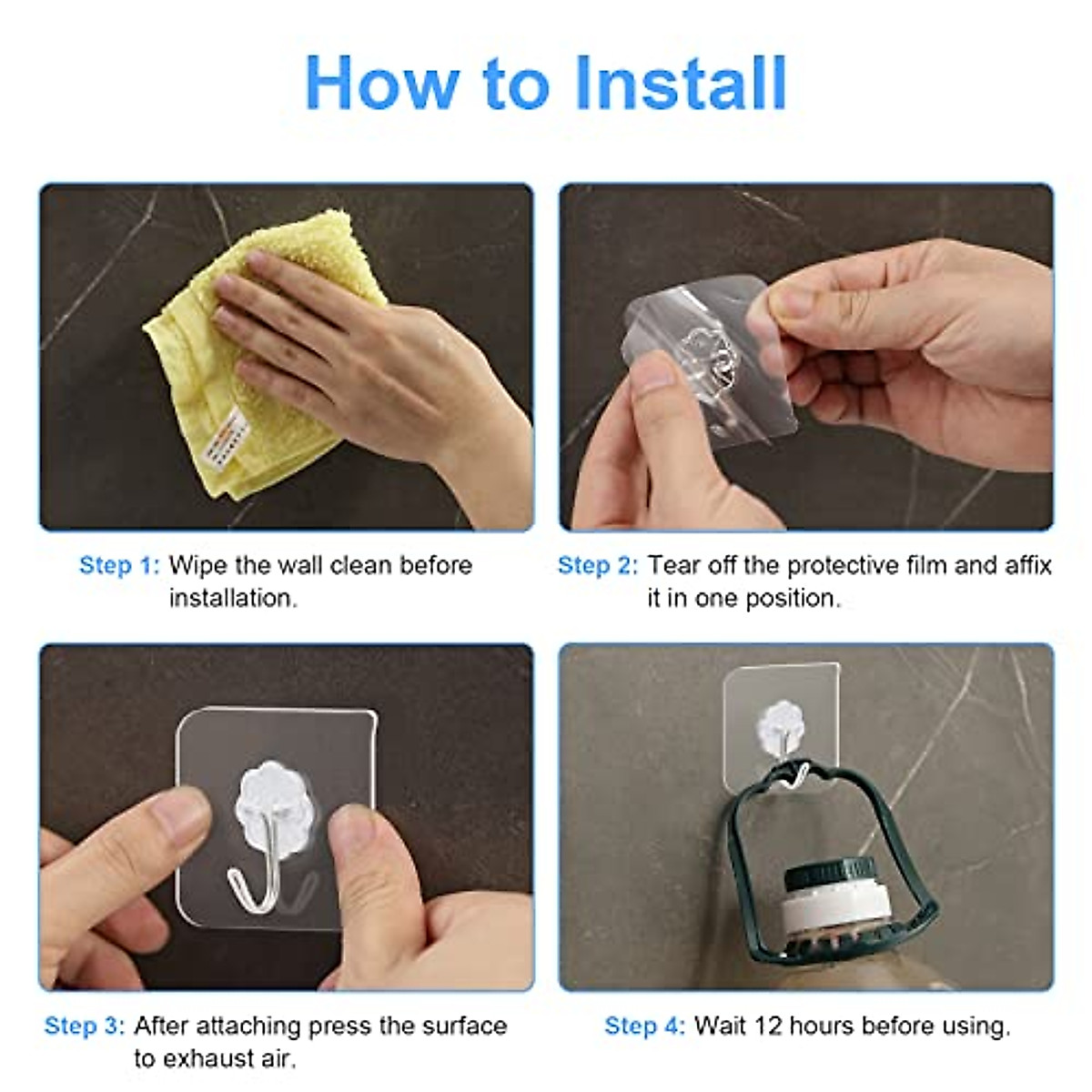 How to Install

Step 1: Wipe the wall clean before installation.

Step 2: Tear off the protective film and affix it in one position.

Step 3: After attaching press the surface to exhaust air.

Step 4: Wait 12 hours before using.