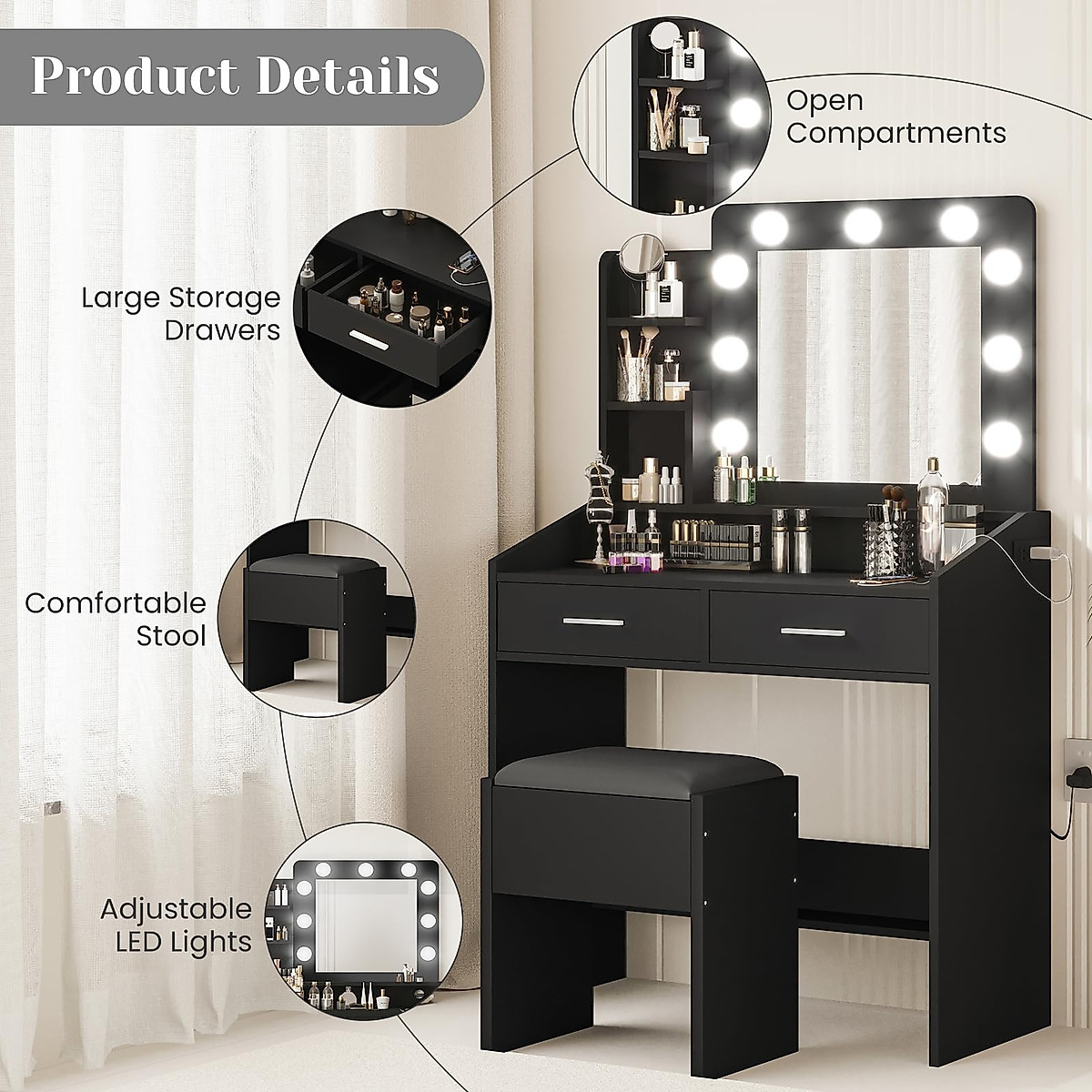 Product Details

Open Compartments

Large Storage Drawers

Comfortable Stool

Adjustable LED Lights